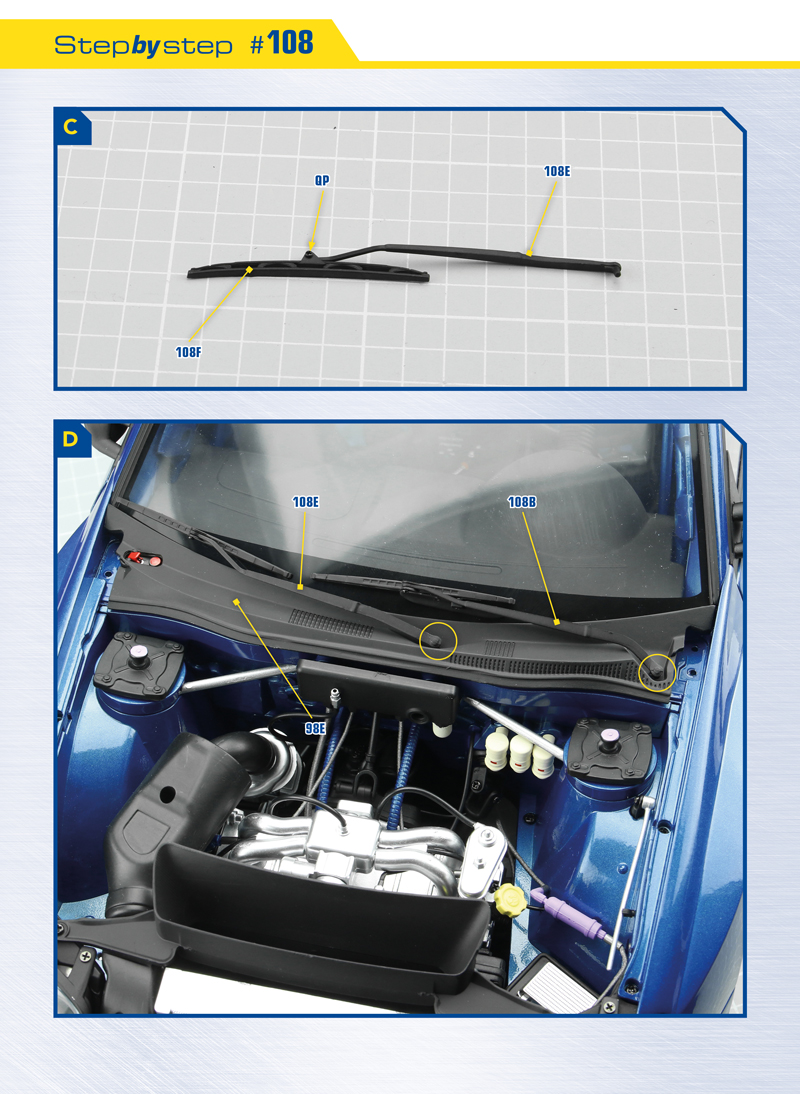 Step by step #108

C

QP

108E

108F

D

108E

108B

98E