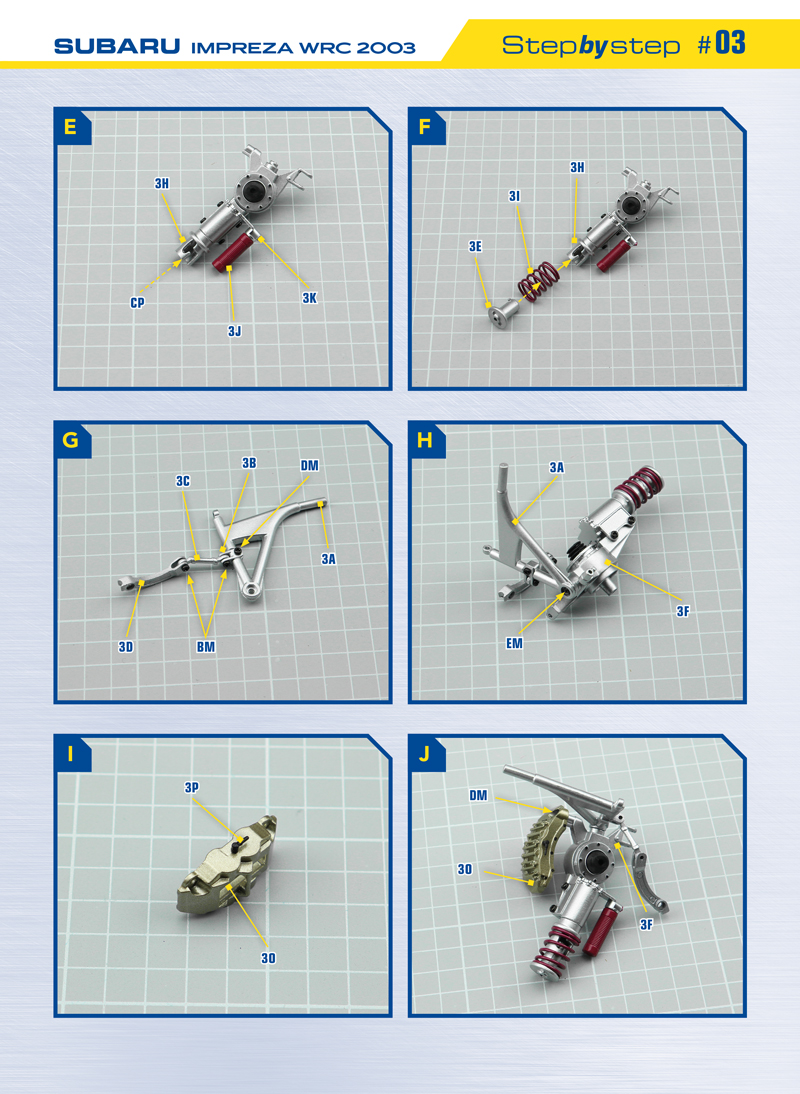 SUBARU IMPREZA WRC 2003

Step by step #03

E
3H
CP
3J
3K

F
3I
3H
3E

G
3C
3B
DM
3A
3D
BM

H
3A
3F
EM

I
3P
3O

J
DM
3O
3F