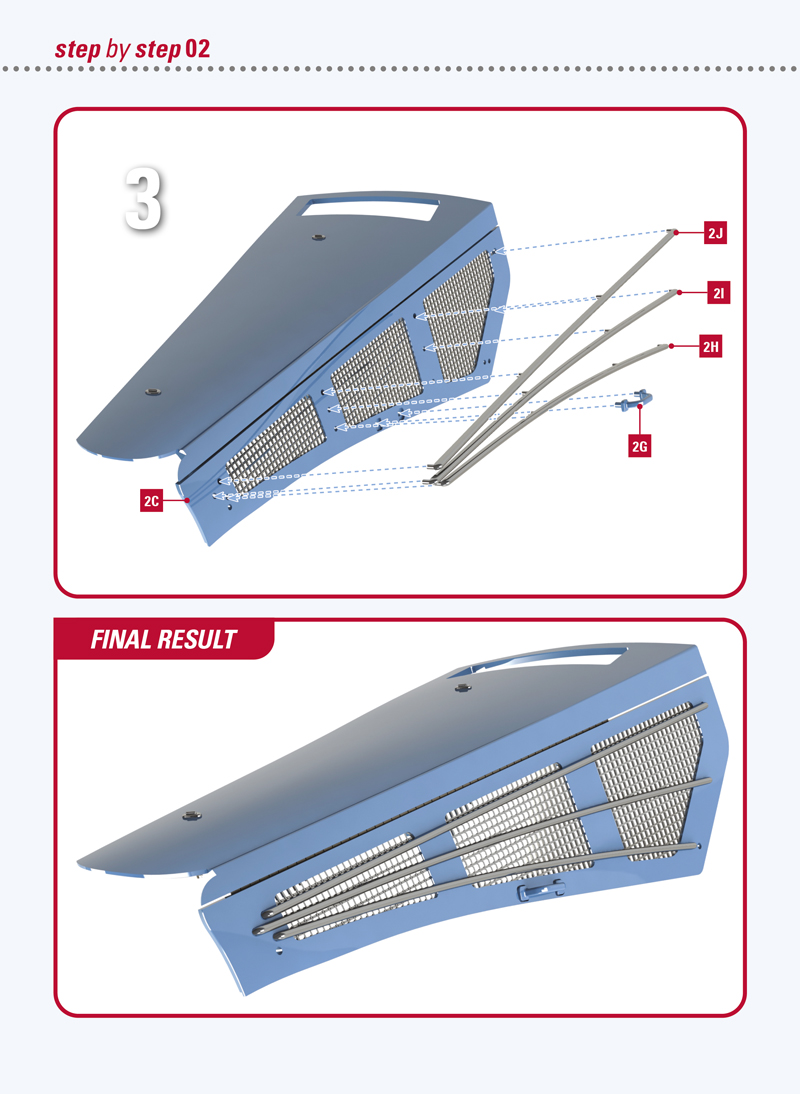 step by step 02

3

2J

2I

2H

2G

2C

FINAL RESULT