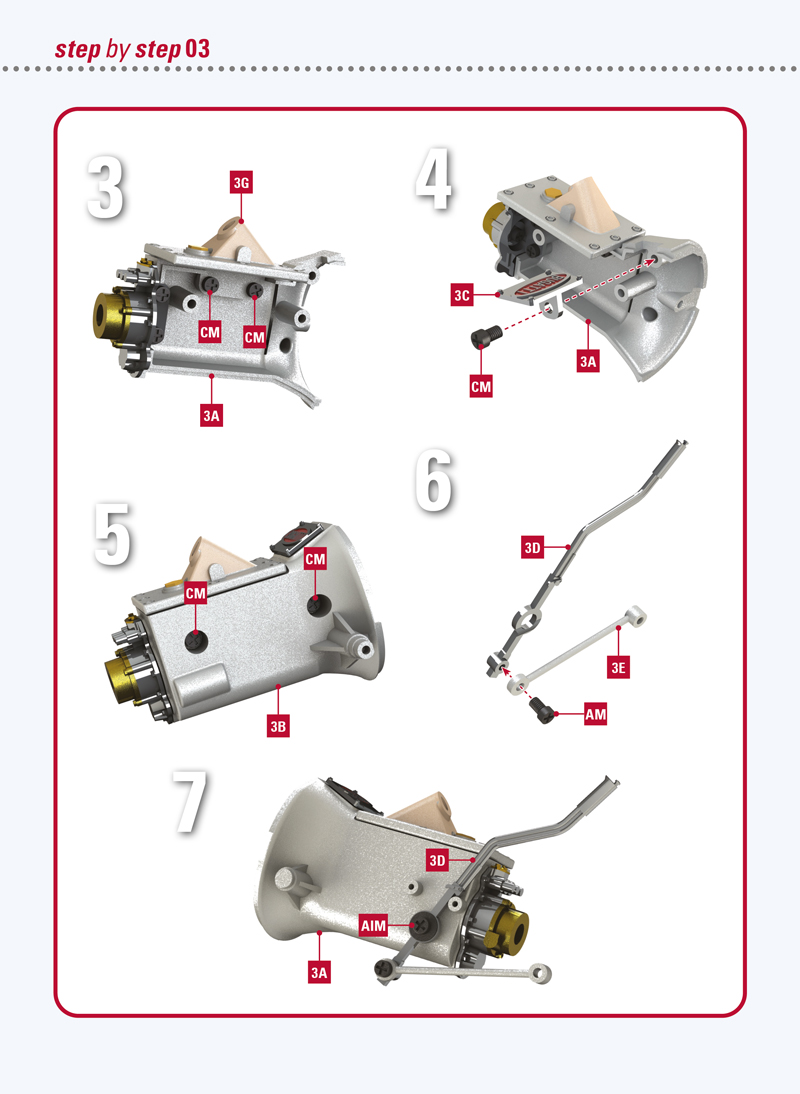 step by step 03

3
3G
CM
CM
3A

4
3C
CM
3A

5
CM
CM
3B

6
3D
3E
AM

7
3D
AIM
3A