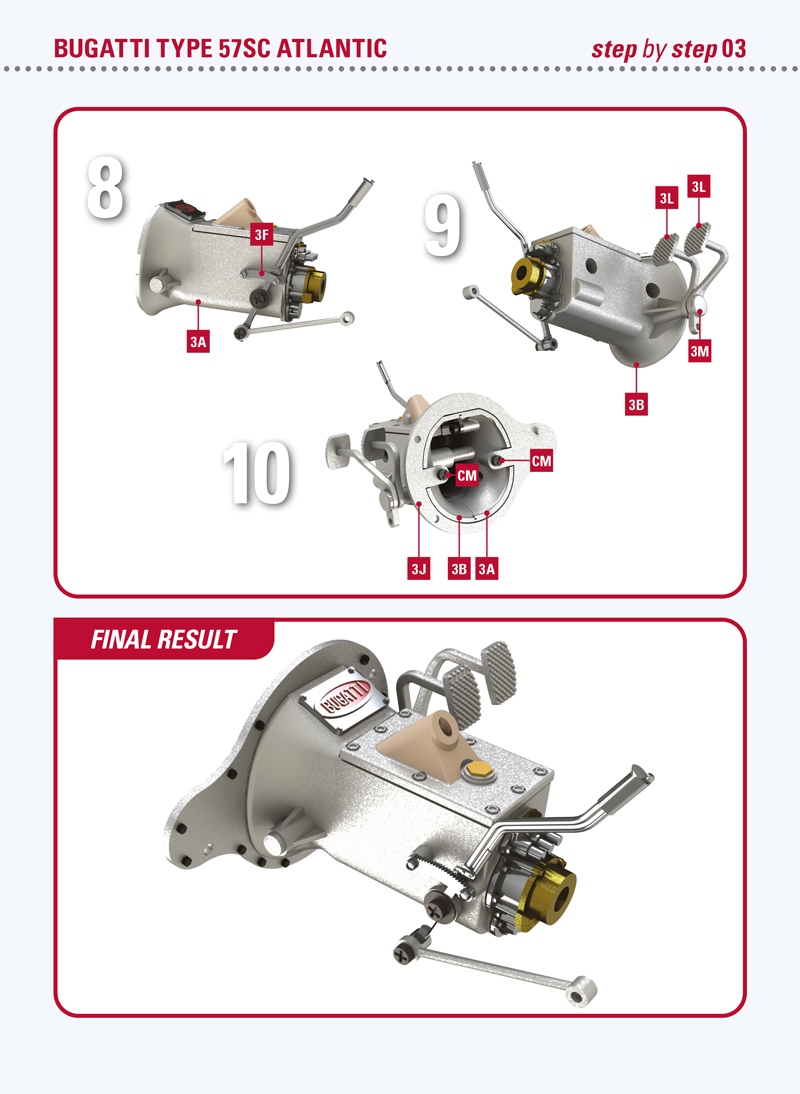 BUGATTI TYPE 57SC ATLANTIC

step by step 03

8

3F

3A

9

3L

3L

3M

3B

10

CM

CM

3J

3B

3A

FINAL RESULT

BUGATTI