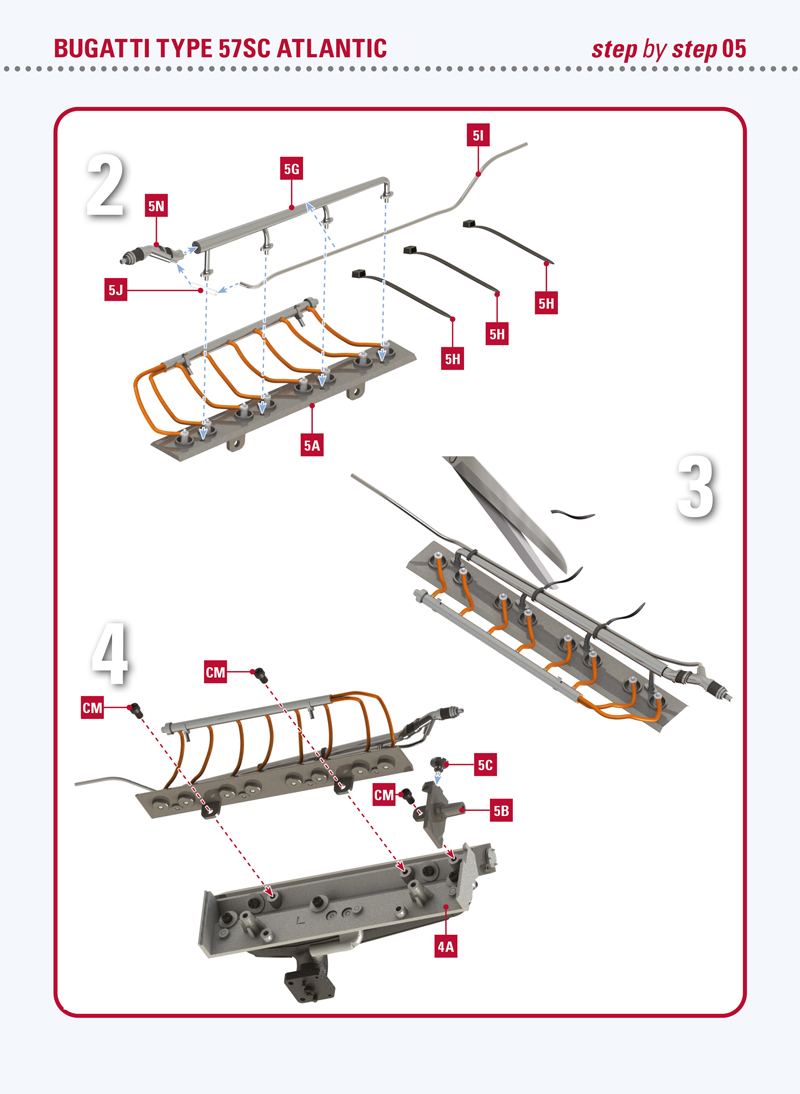 BUGATTI TYPE 57SC ATLANTIC

step by step 05

2

5I

5G

5N

5J

5H

5H

5H

5A

3

4

CM

CM

5C

CM

5B

4A