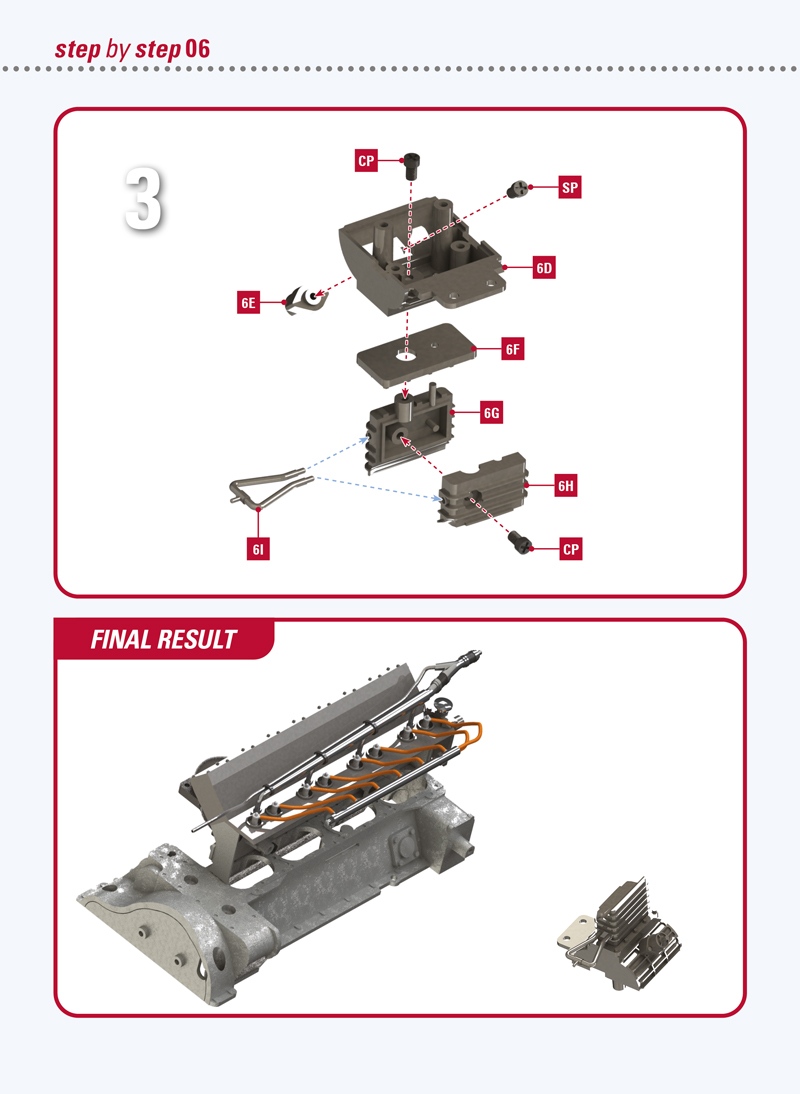 step by step 06

3

CP

SP

6D

6E

6F

6G

6H

6I

CP

FINAL RESULT