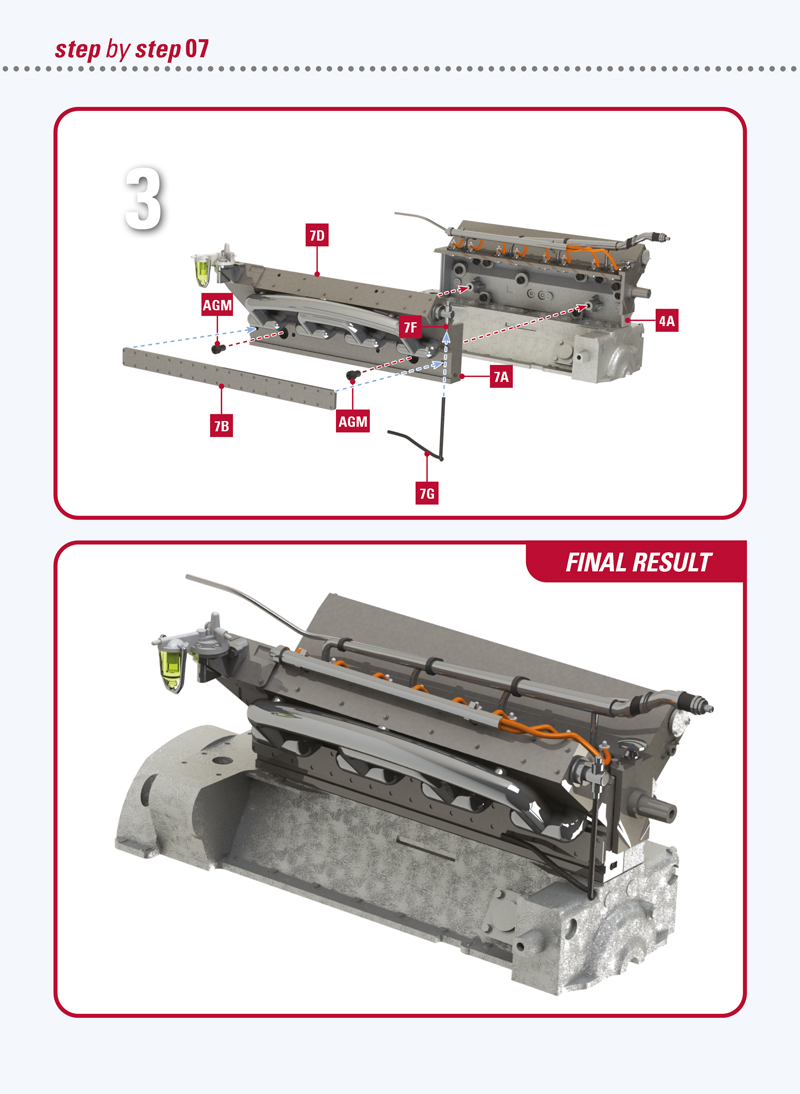 step by step 07

3

7D

AGM

7F

4A

7A

7B

AGM

7G

FINAL RESULT