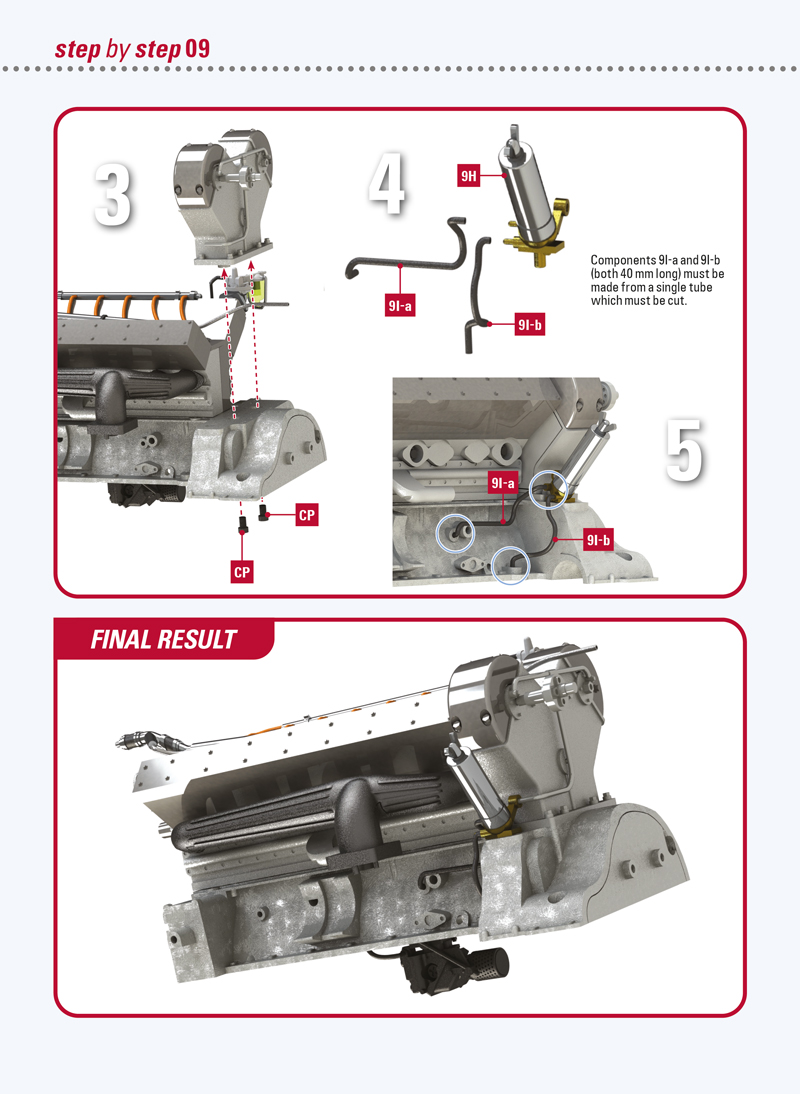 step by step 09

3

CP

CP

4

9H

9I-a

9I-b

Components 9I-a and 9I-b (both 40 mm long) must be made from a single tube which must be cut.

5

9I-a

9I-b

FINAL RESULT