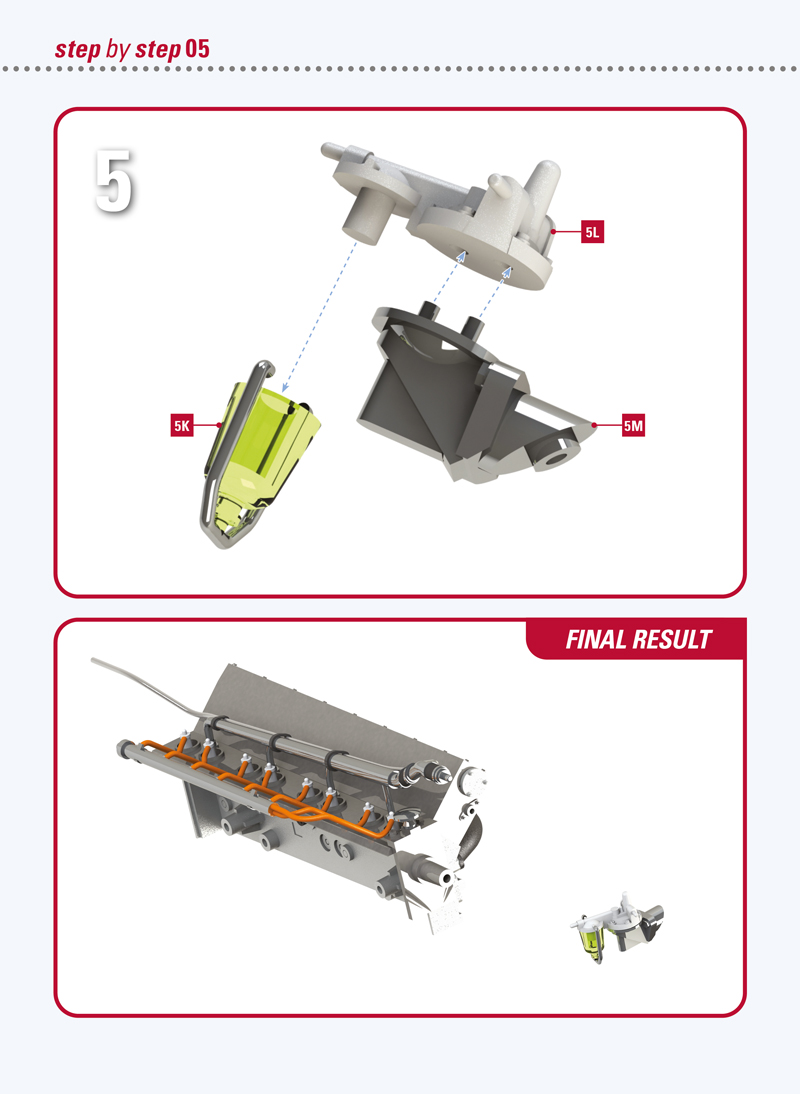 step by step 05

5

5L

5K

5M

FINAL RESULT