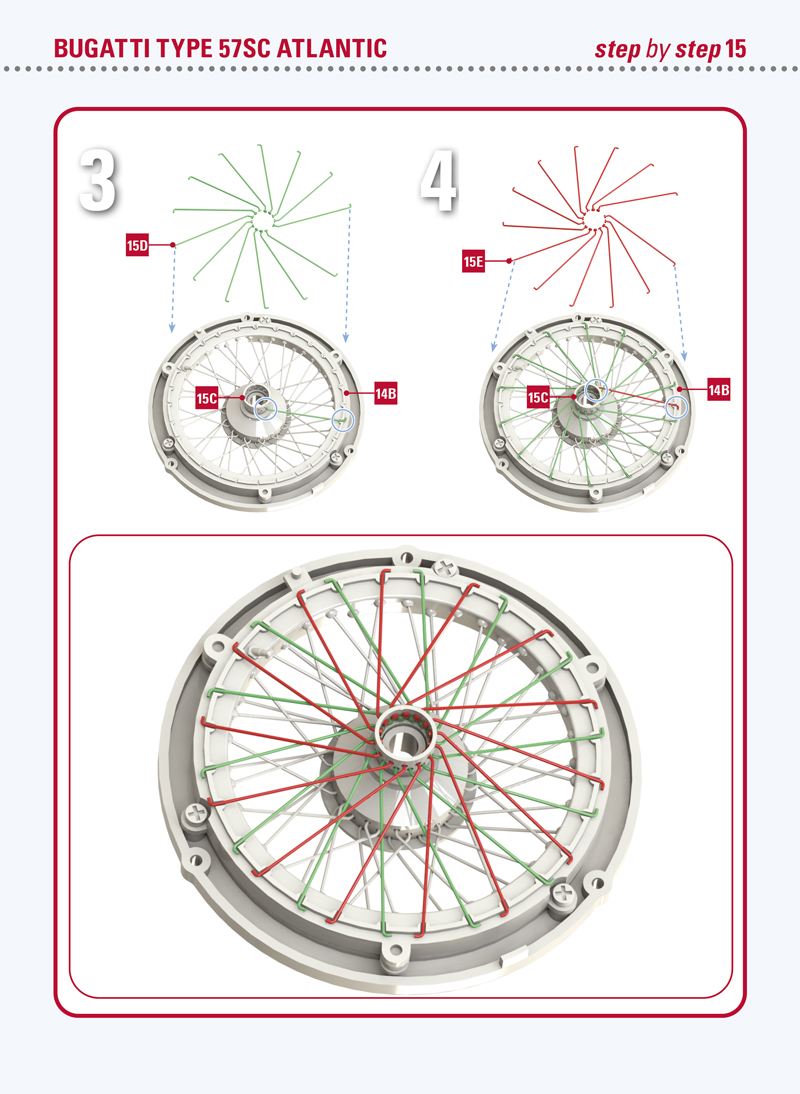 BUGATTI TYPE 57SC ATLANTIC

step by step 15

3

15D

15C

14B

4

15E

15C

14B