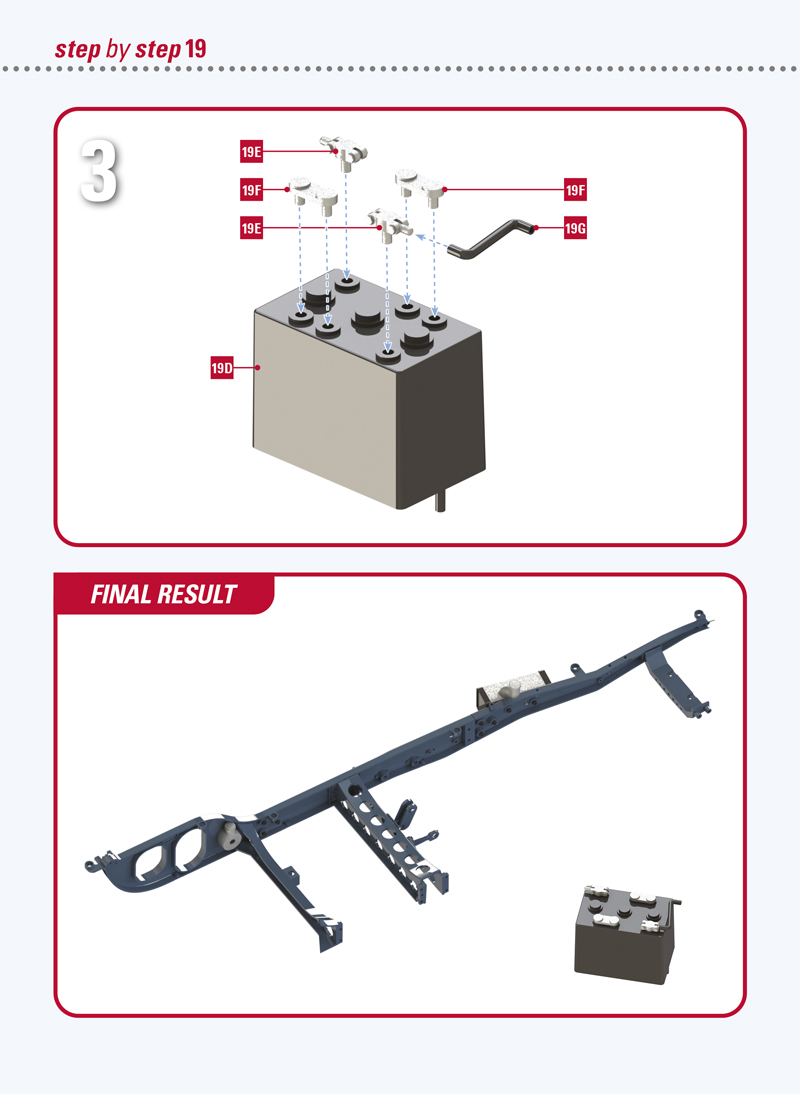 step by step 19

3

19E

19F

19F

19E

19G

19D

FINAL RESULT