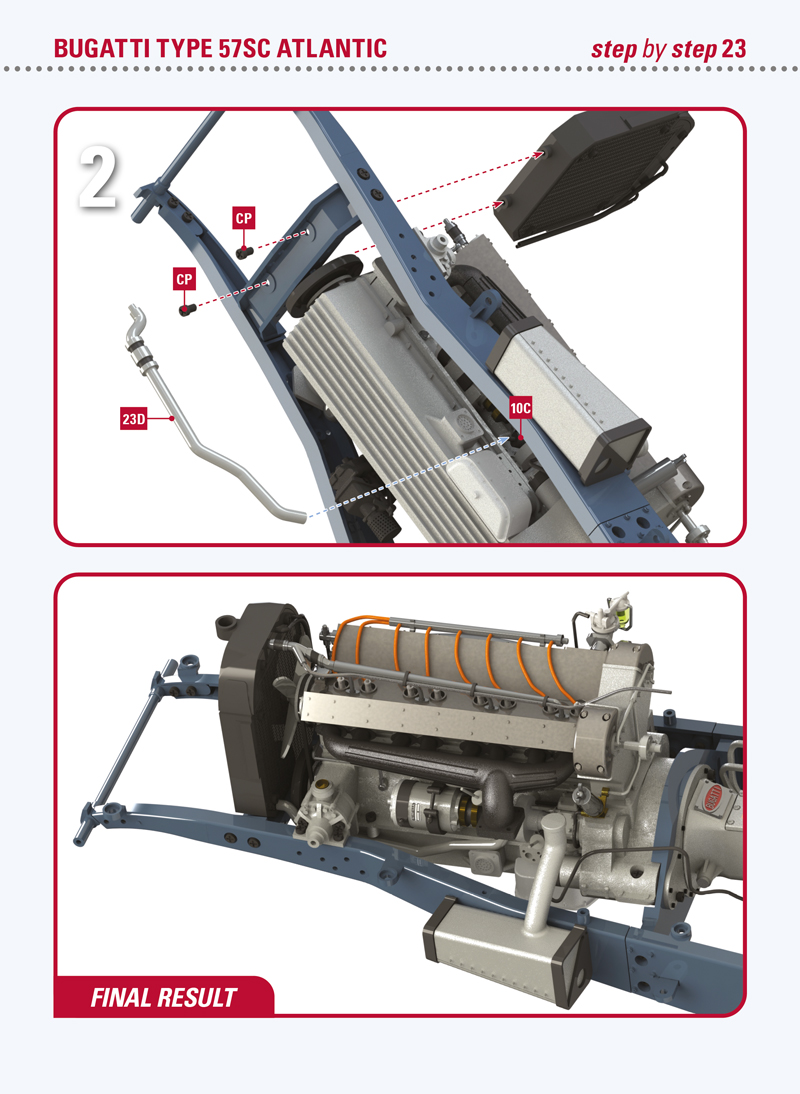 BUGATTI TYPE 57SC ATLANTIC

step by step 23

2

CP

CP

23D

10C

FINAL RESULT