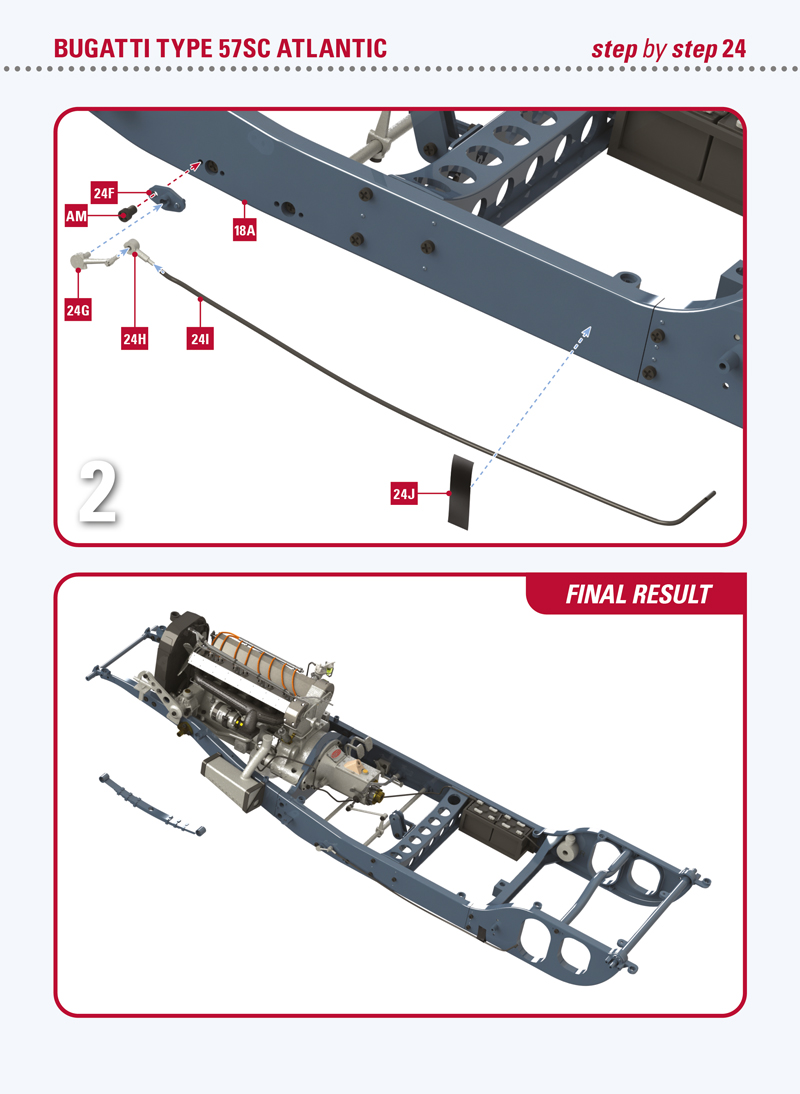 BUGATTI TYPE 57SC ATLANTIC

step by step 24

24F
AM
18A
24G
24H
24I
24J

2

FINAL RESULT