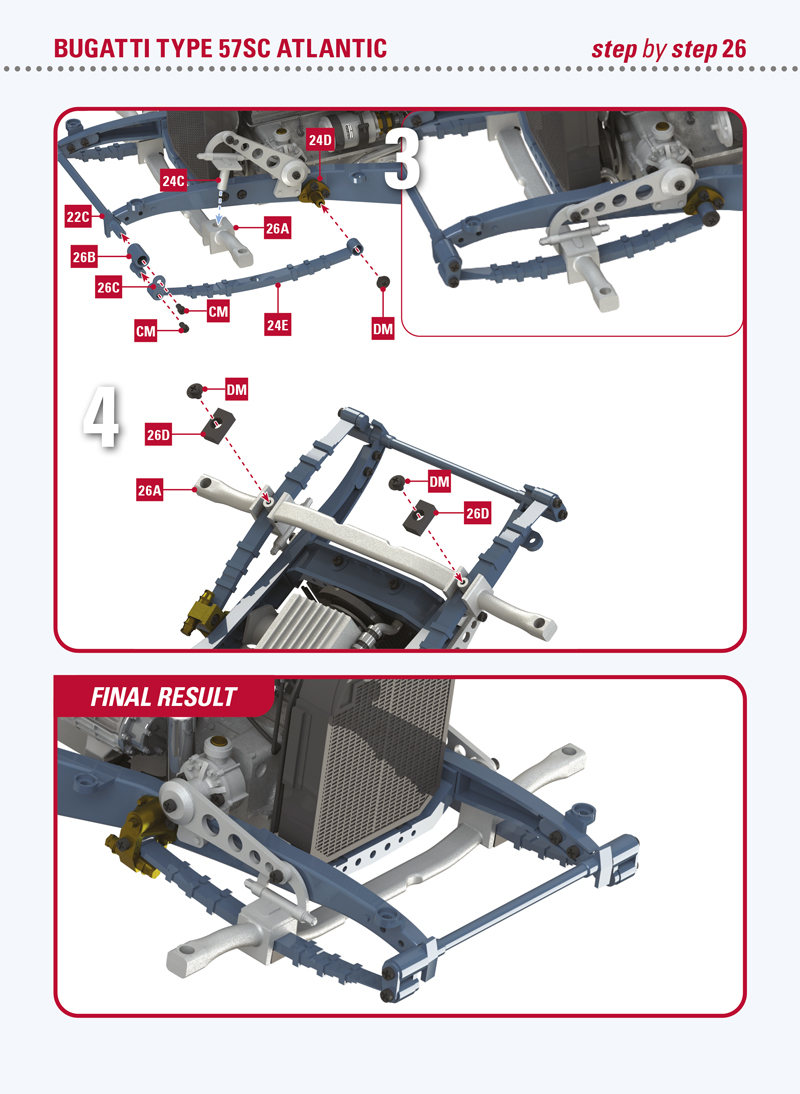 BUGATTI TYPE 57SC ATLANTIC

step by step 26

3

24C

24D

22C

26A

26B

26C

CM

CM

24E

DM

4

DM

26D

26A

DM

26D

FINAL RESULT