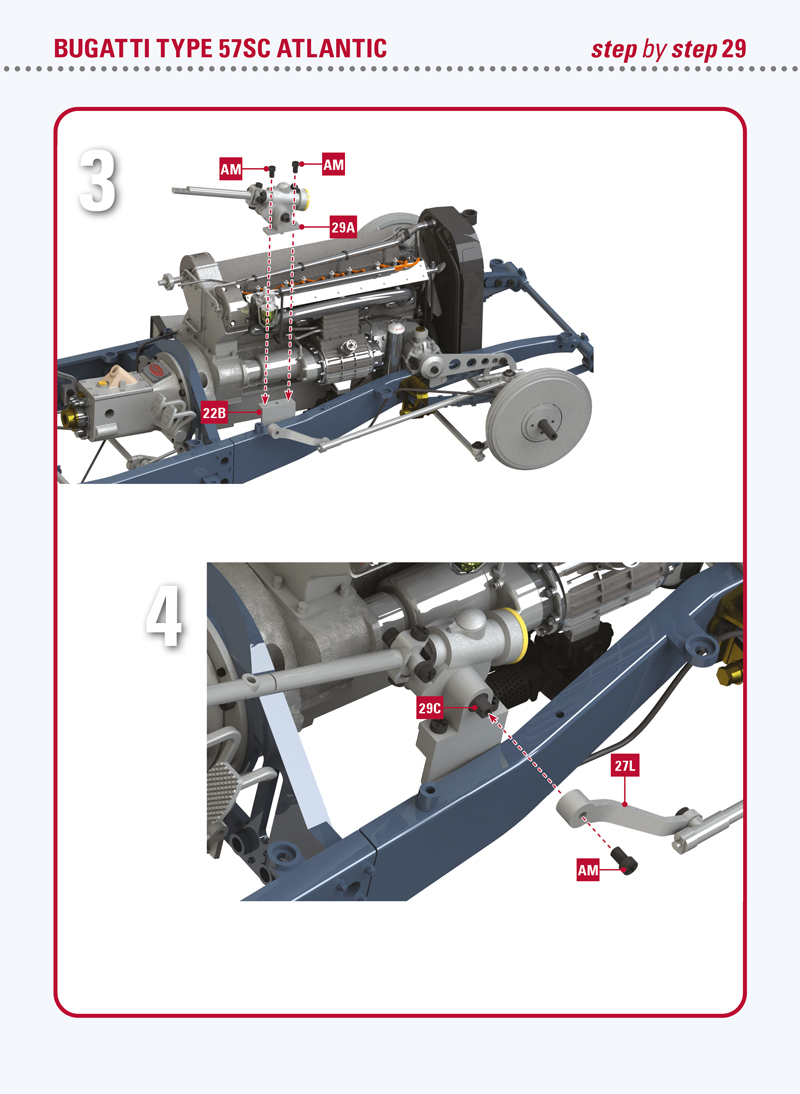 BUGATTI TYPE 57SC ATLANTIC

step by step 29

3

AM

AM

29A

22B

4

29C

27L

AM