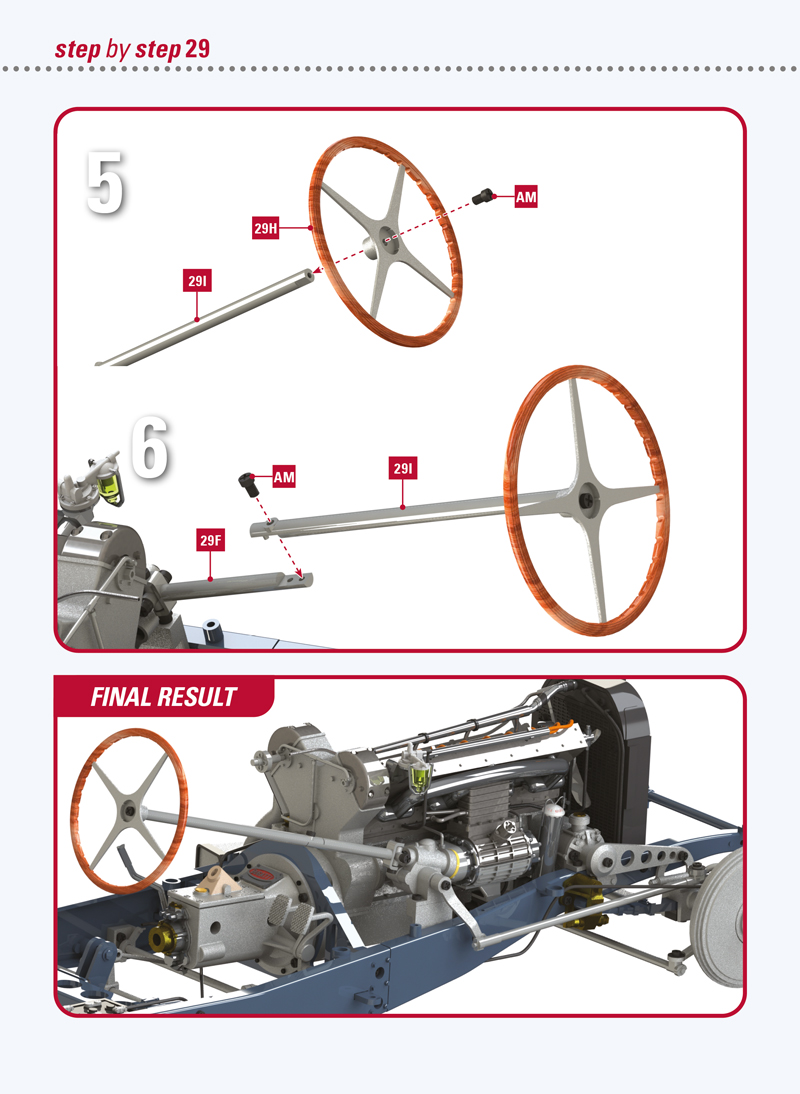 step by step 29

5

29H

AM

29I

6

AM

29I

29F

FINAL RESULT