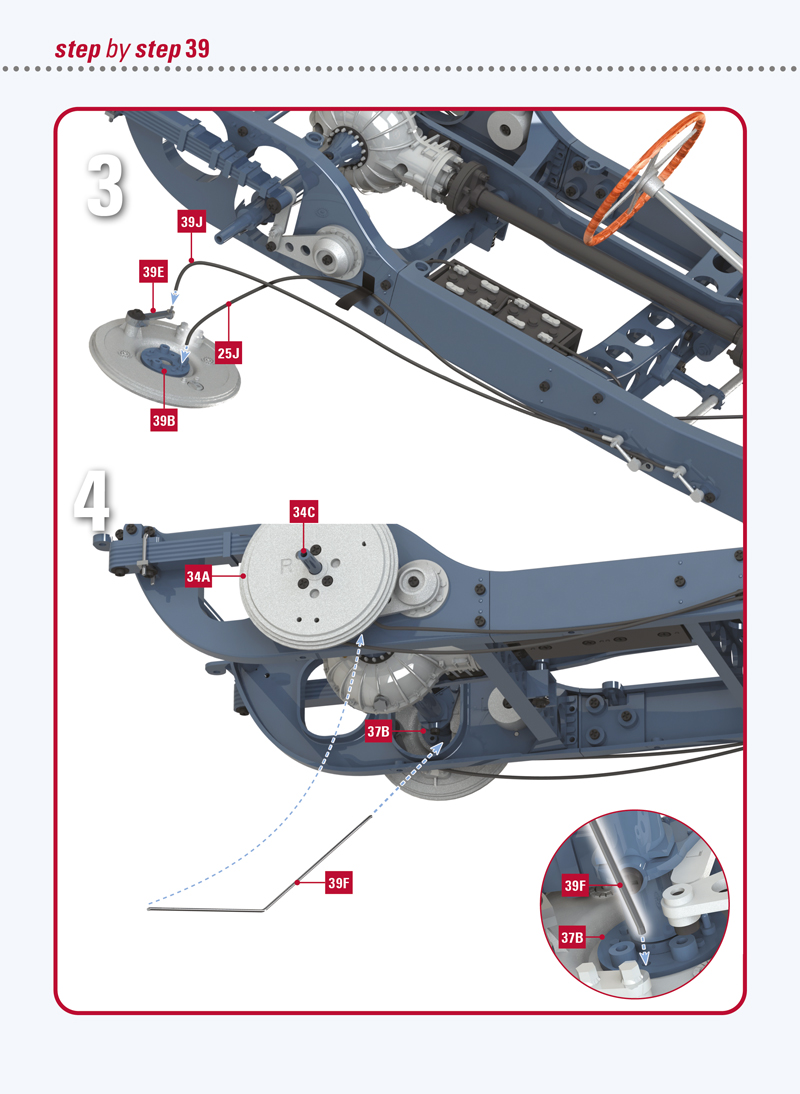 step by step 39

3

39J

39E

25J

39B

4

34C

34A

37B

39F

39F

37B