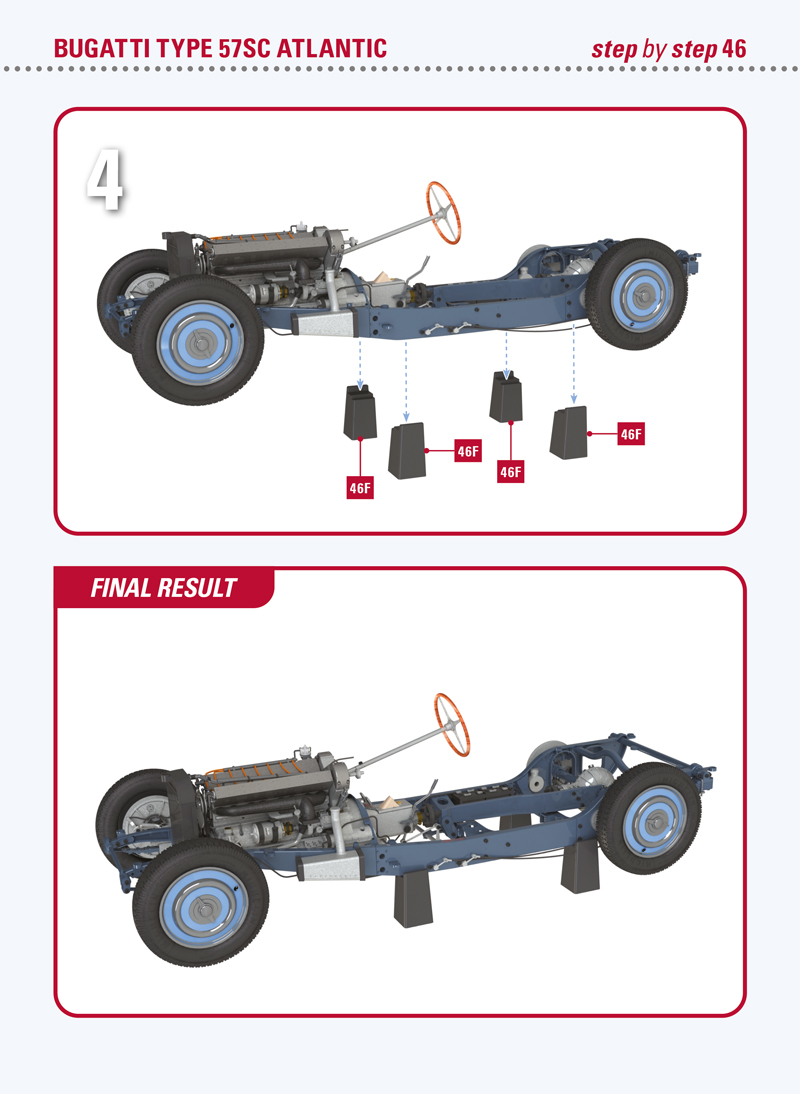 BUGATTI TYPE 57SC ATLANTIC

step by step 46

4

46F

46F

46F

46F

FINAL RESULT