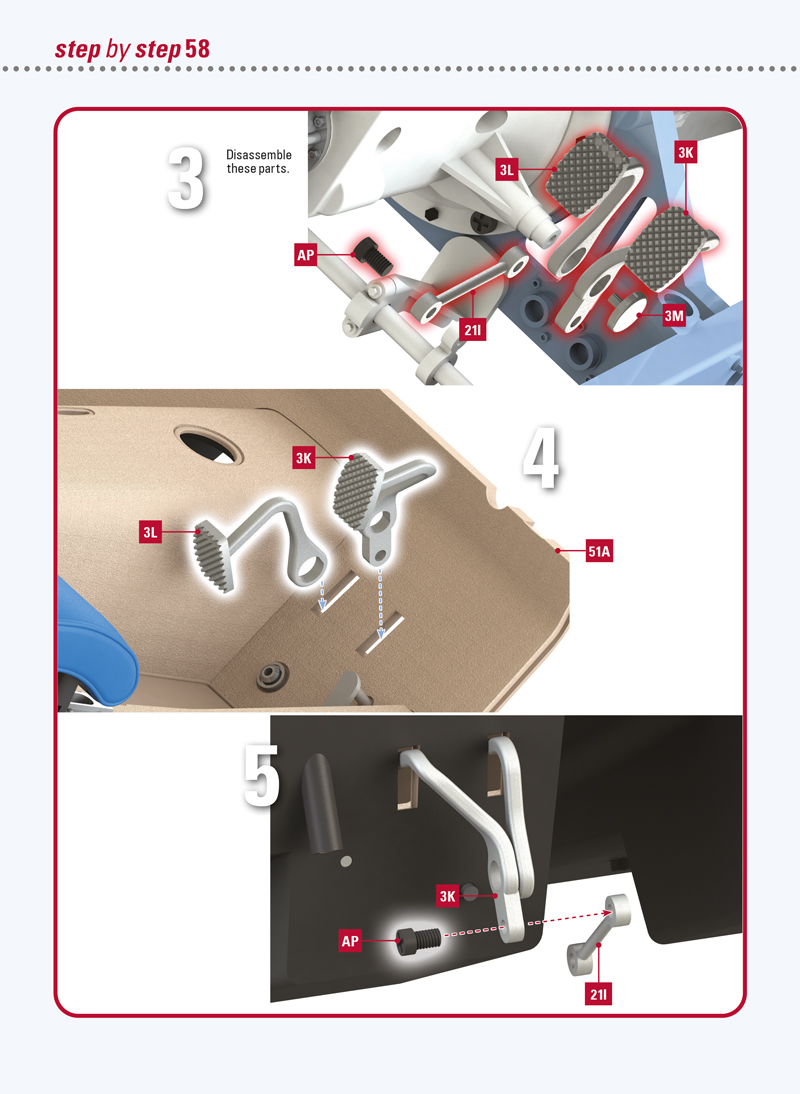 step by step 58

3
Disassemble these parts.

3L
3K
AP
21I
3M

4
3K
3L
51A

5
3K
AP
21I