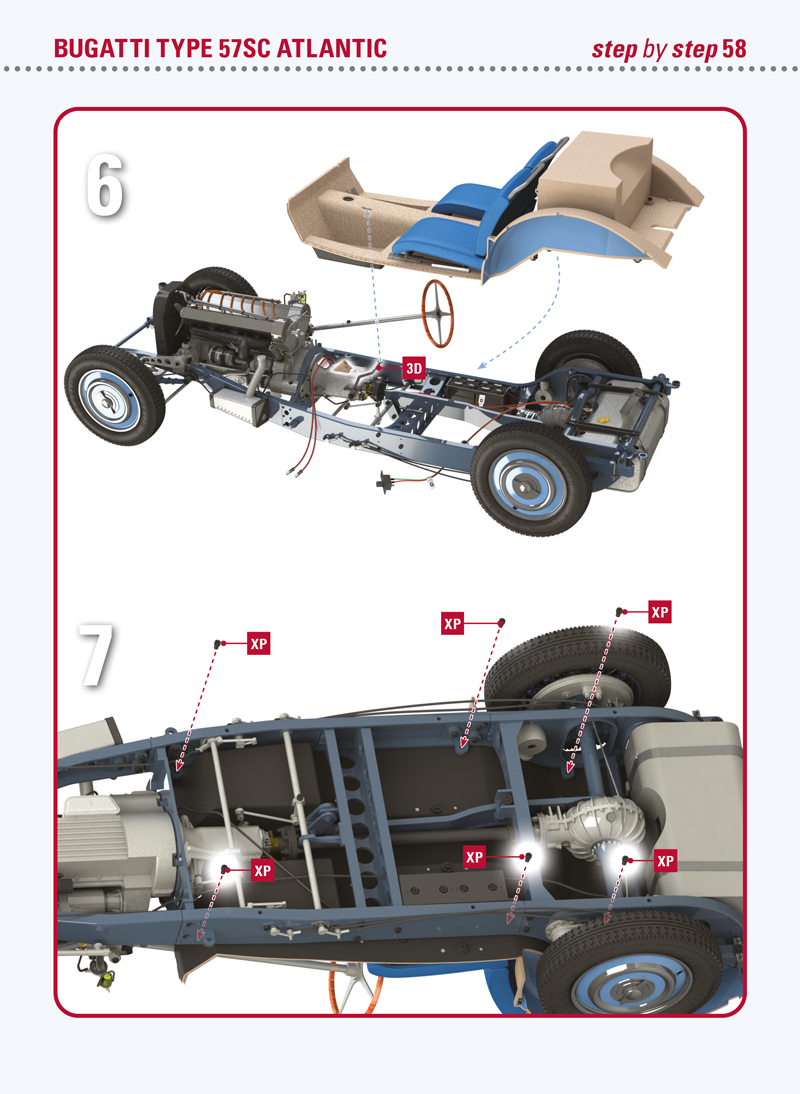 BUGATTI TYPE 57SC ATLANTIC

step by step 58

6

3D

7

XP

XP

XP

XP

XP

XP