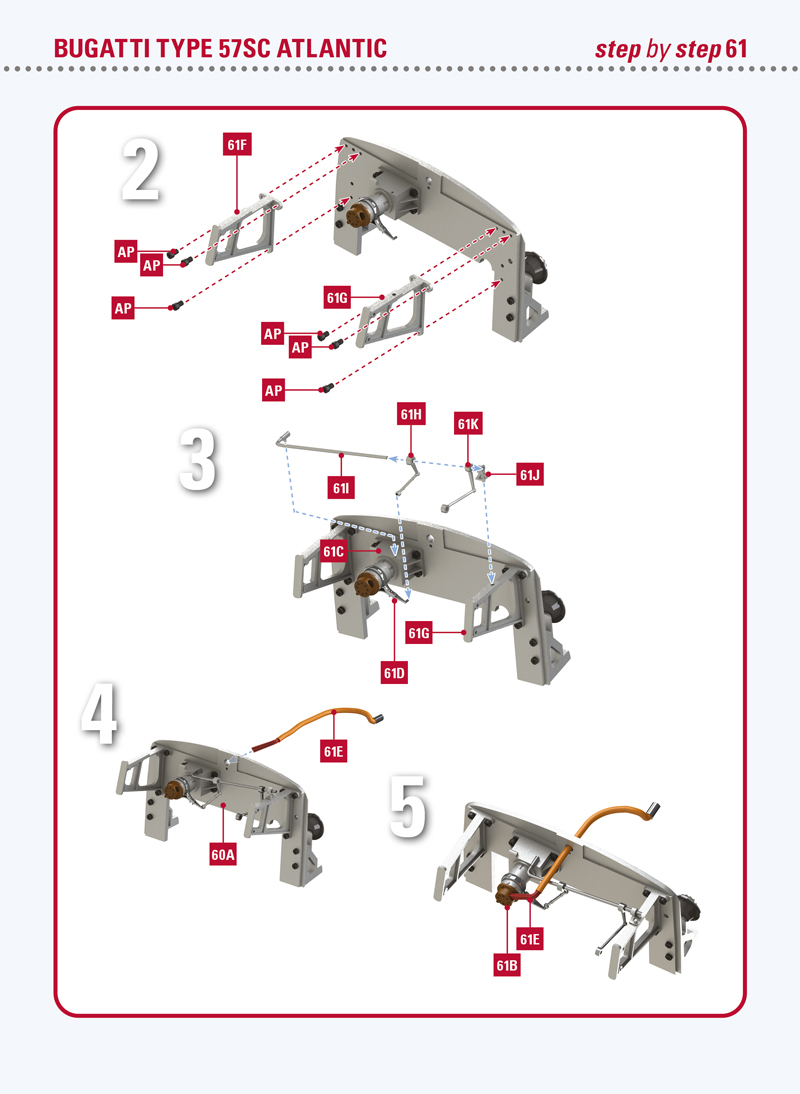 BUGATTI TYPE 57SC ATLANTIC

step by step 61

2

61F

AP

AP

AP

61G

AP

AP

AP

3

61H

61K

61I

61J

61C

61G

61D

4

61E

60A

5

61E

61B