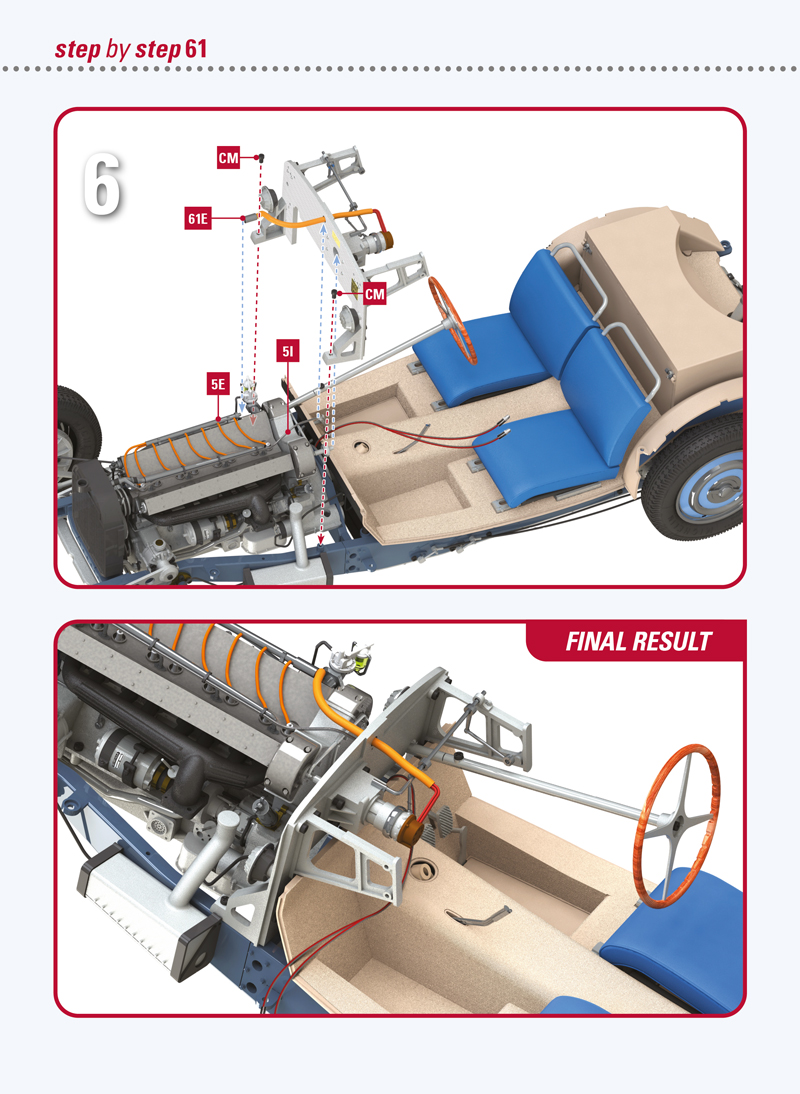 step by step 61

6

CM

61E

CM

5I

5E

FINAL RESULT