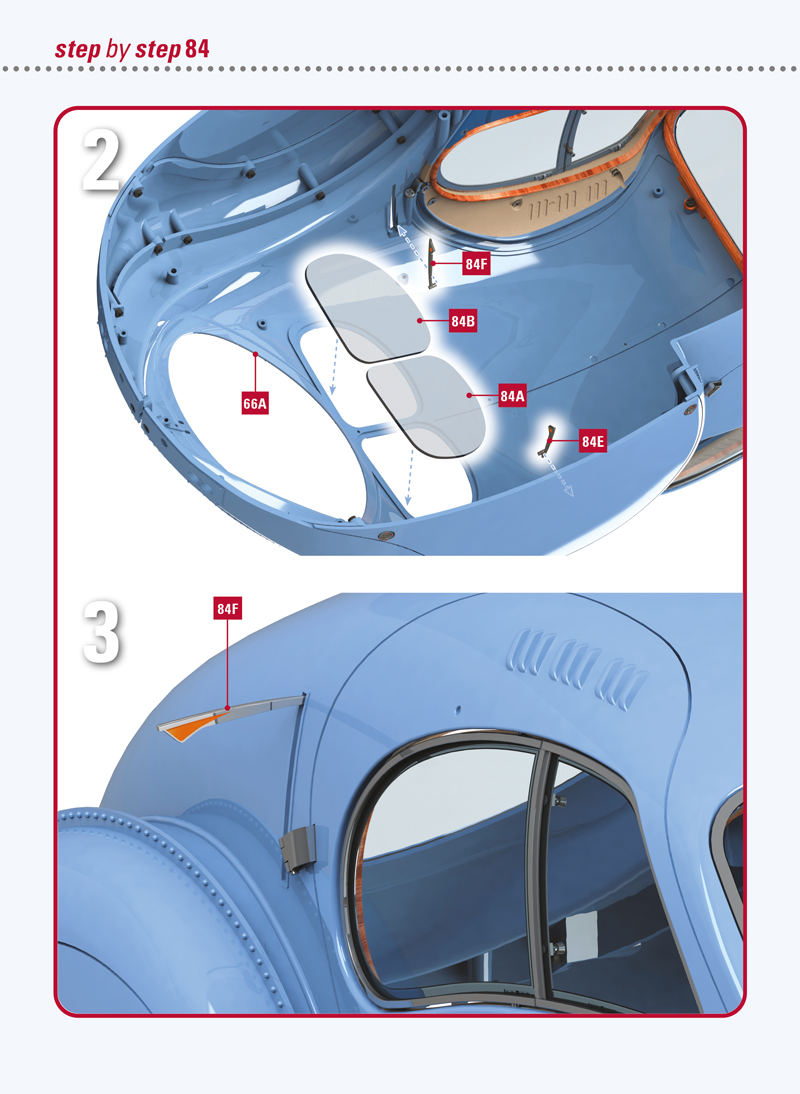 step by step 84

2

84F

84B

66A

84A

84E

3

84F