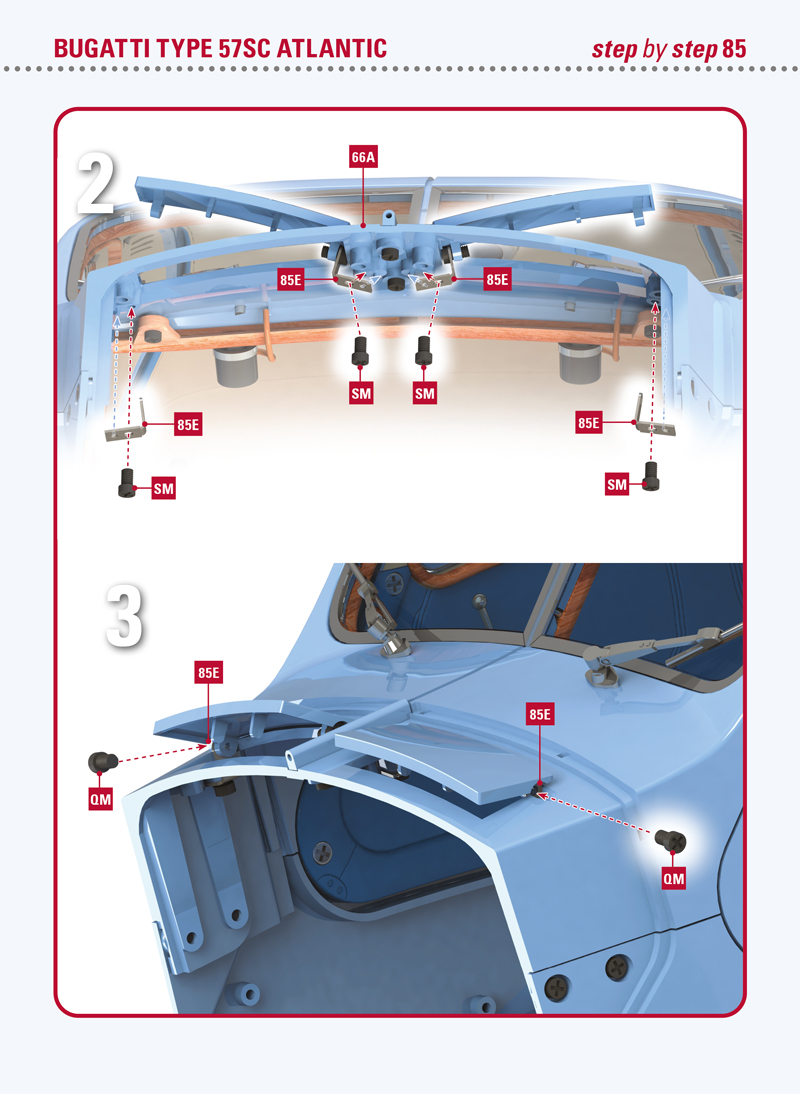 BUGATTI TYPE 57SC ATLANTIC

step by step 85

2

66A

85E

85E

SM

SM

85E

85E

SM

SM

3

85E

85E

QM

QM