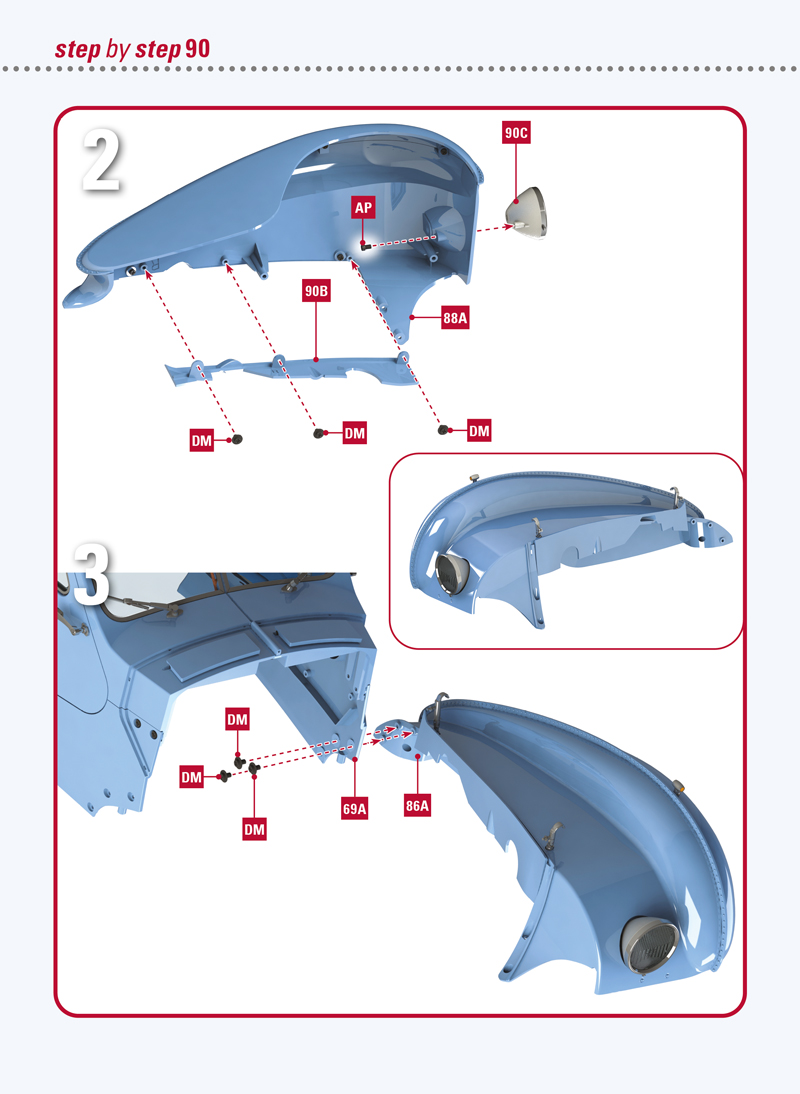 step by step 90

2

90C

AP

90B

88A

DM

DM

DM

3

DM

DM

DM

69A

86A