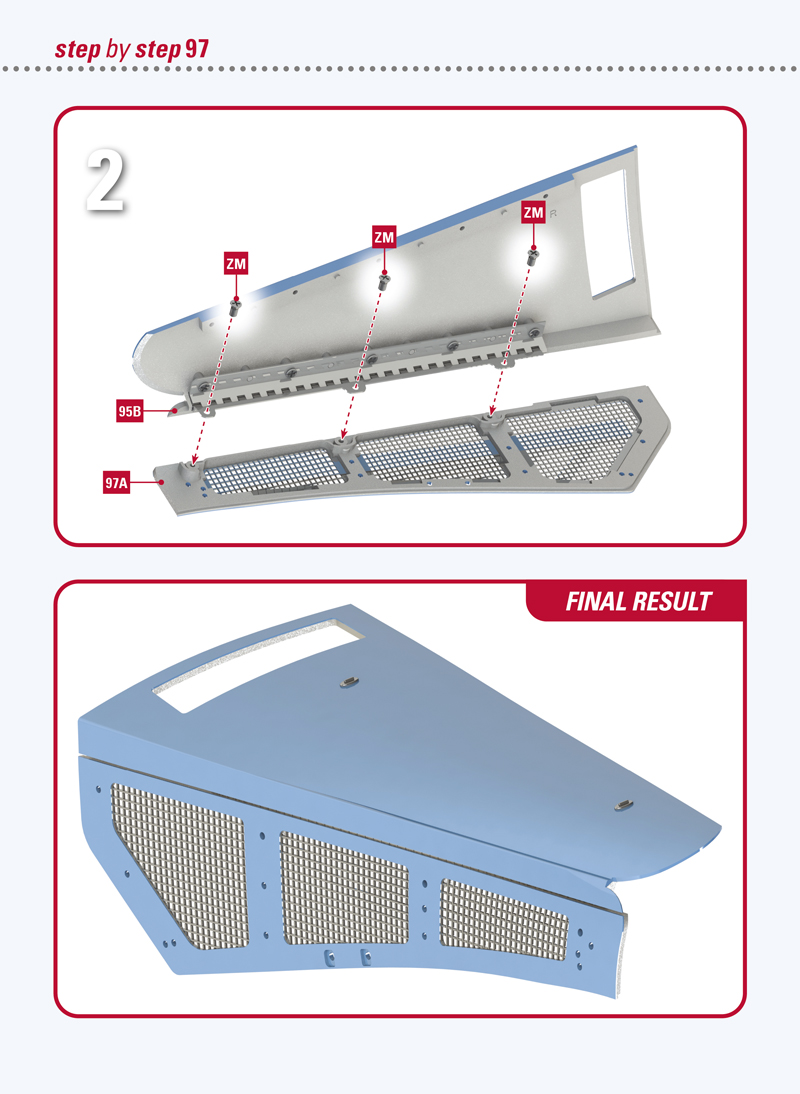 step by step 97

2

ZM

ZM

ZM

95B

97A

FINAL RESULT