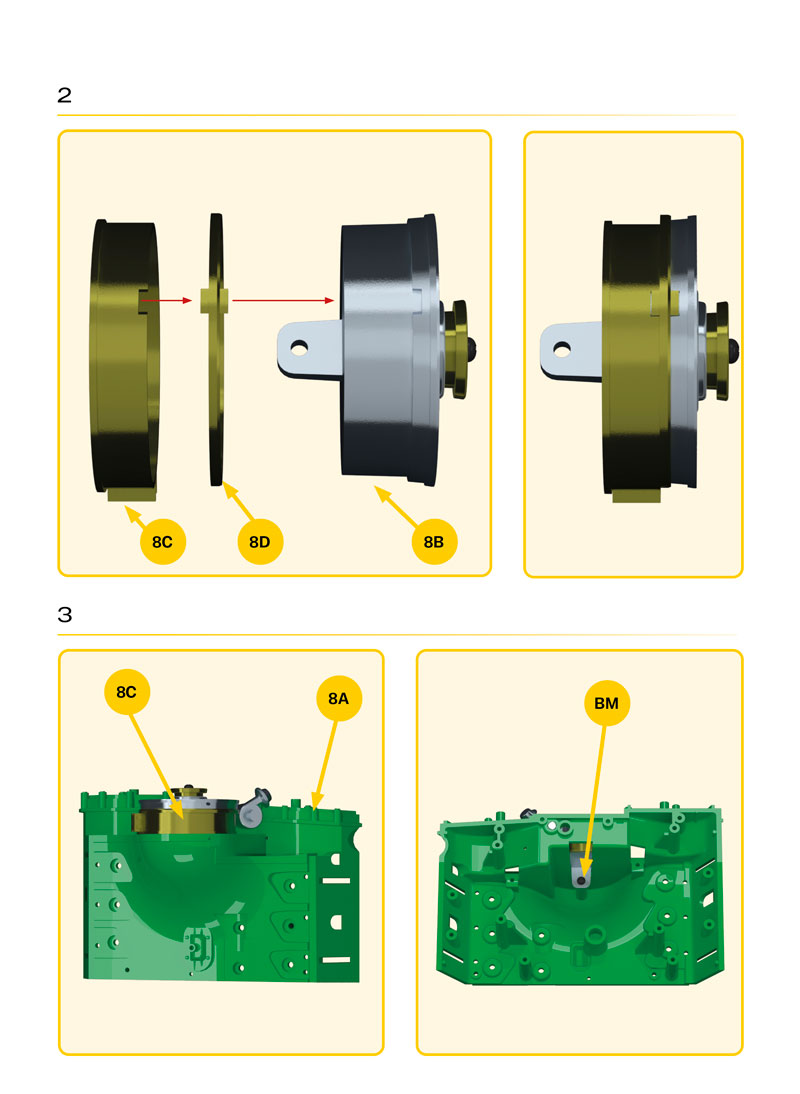 2

8C

8D

8B

3

8C

8A

BM