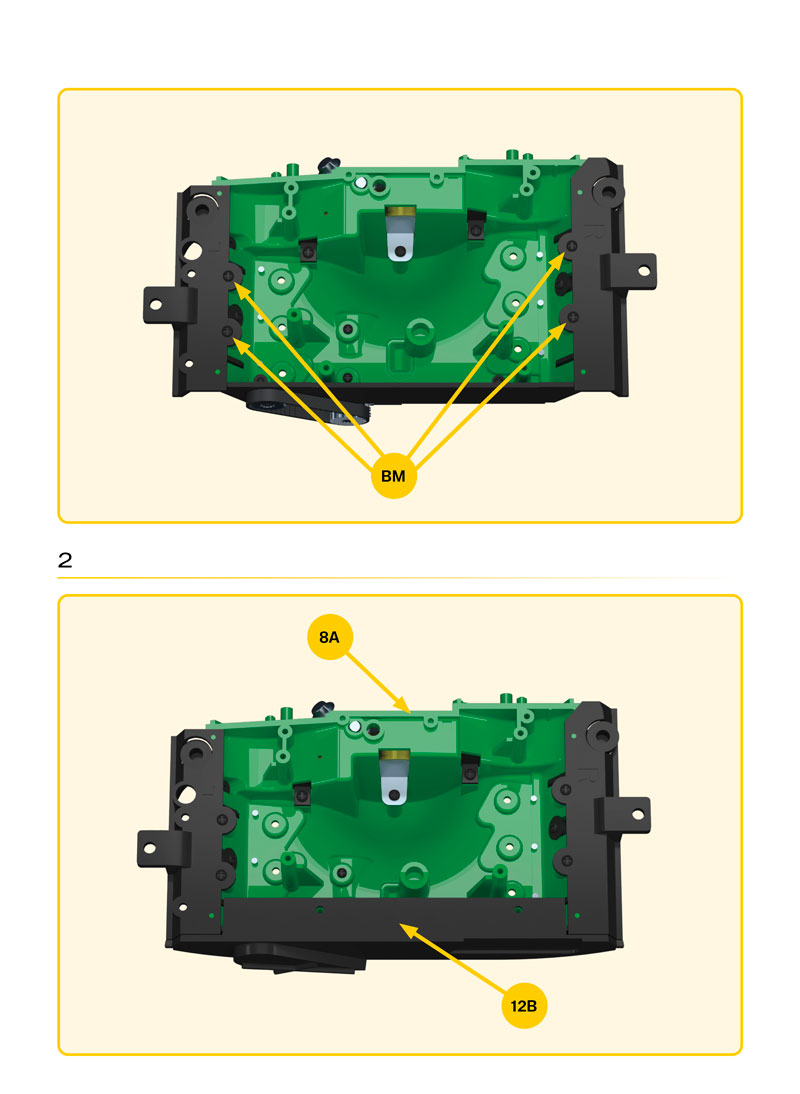 BM

2

8A

12B