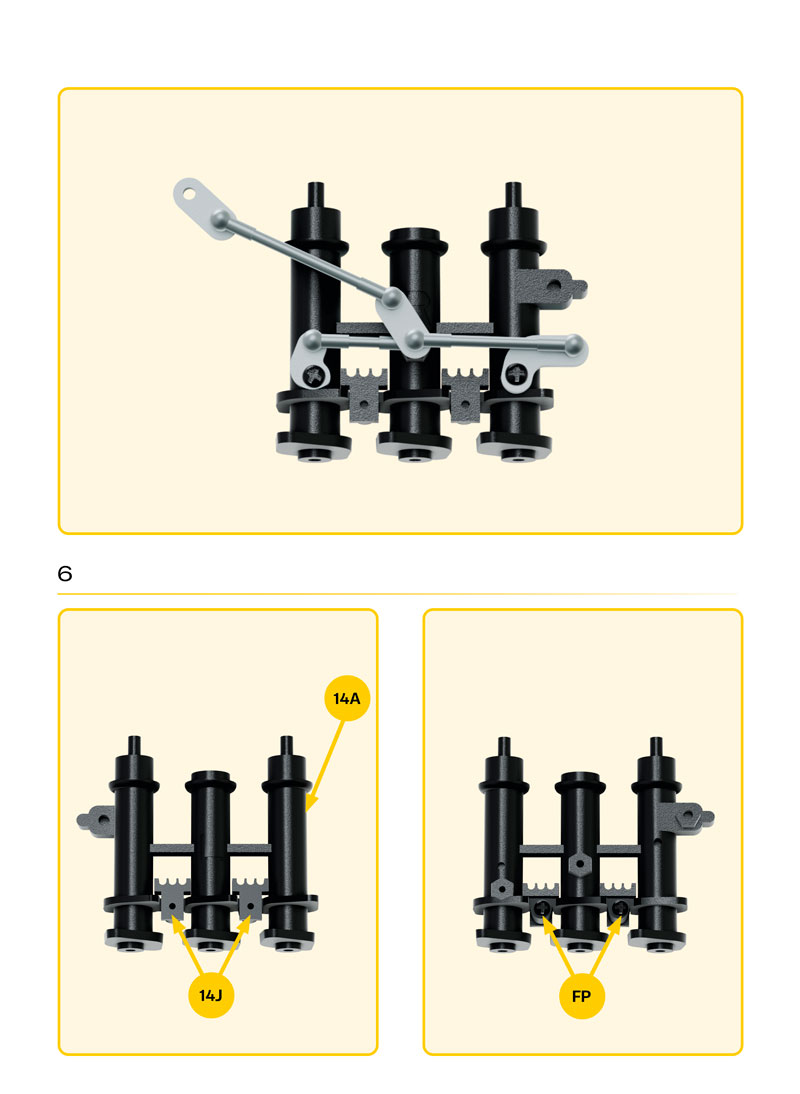 6

14A

14J

FP