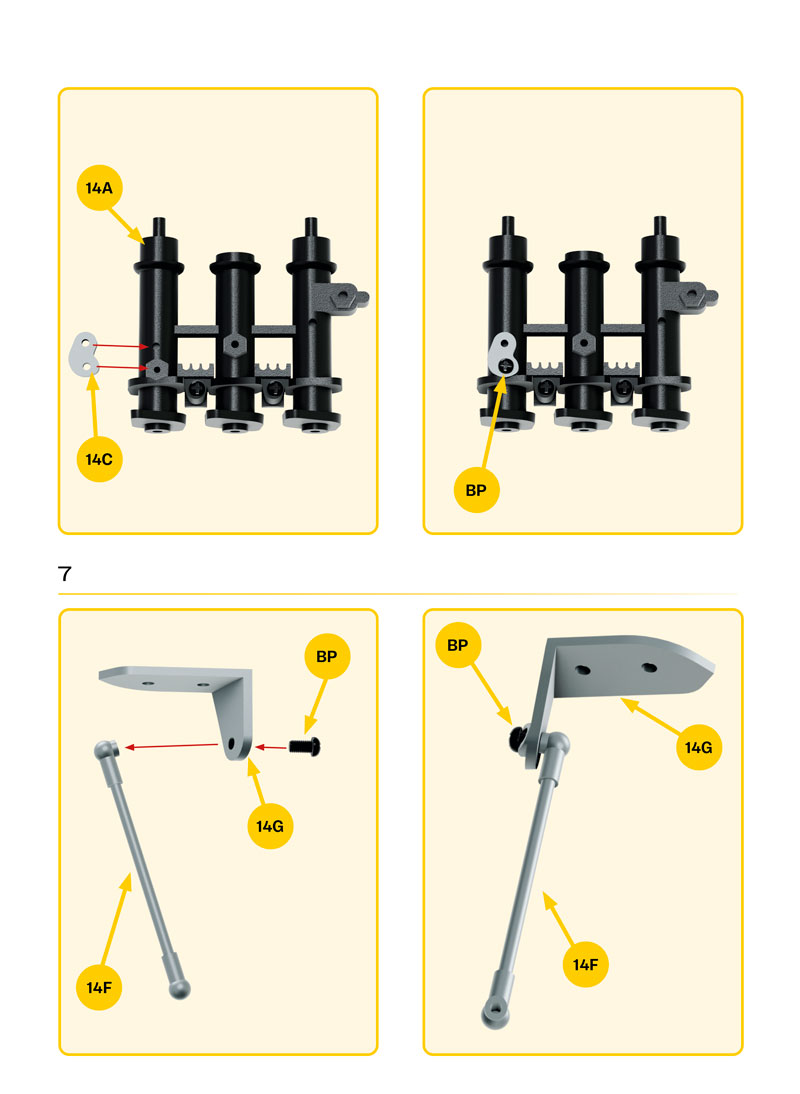 14A

14C

BP

7

BP

14G

14F

BP

14G

14F