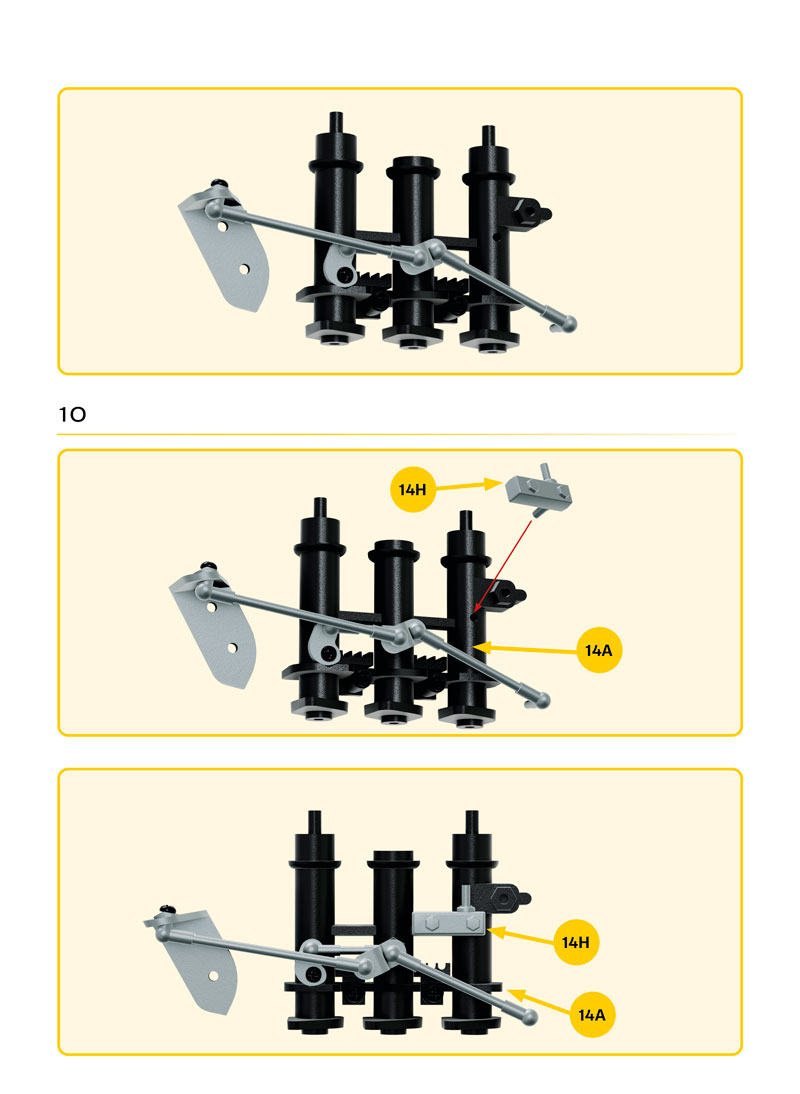 10

14H

14A

14H

14A