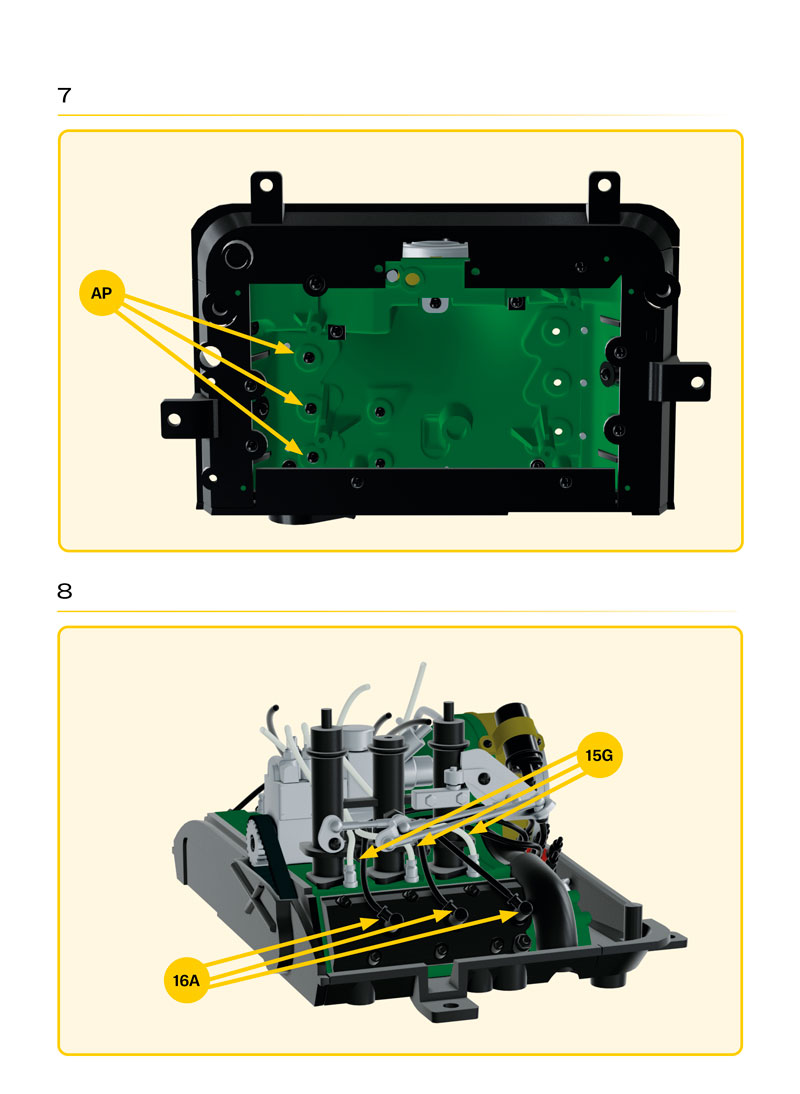 7

AP

8

15G

16A