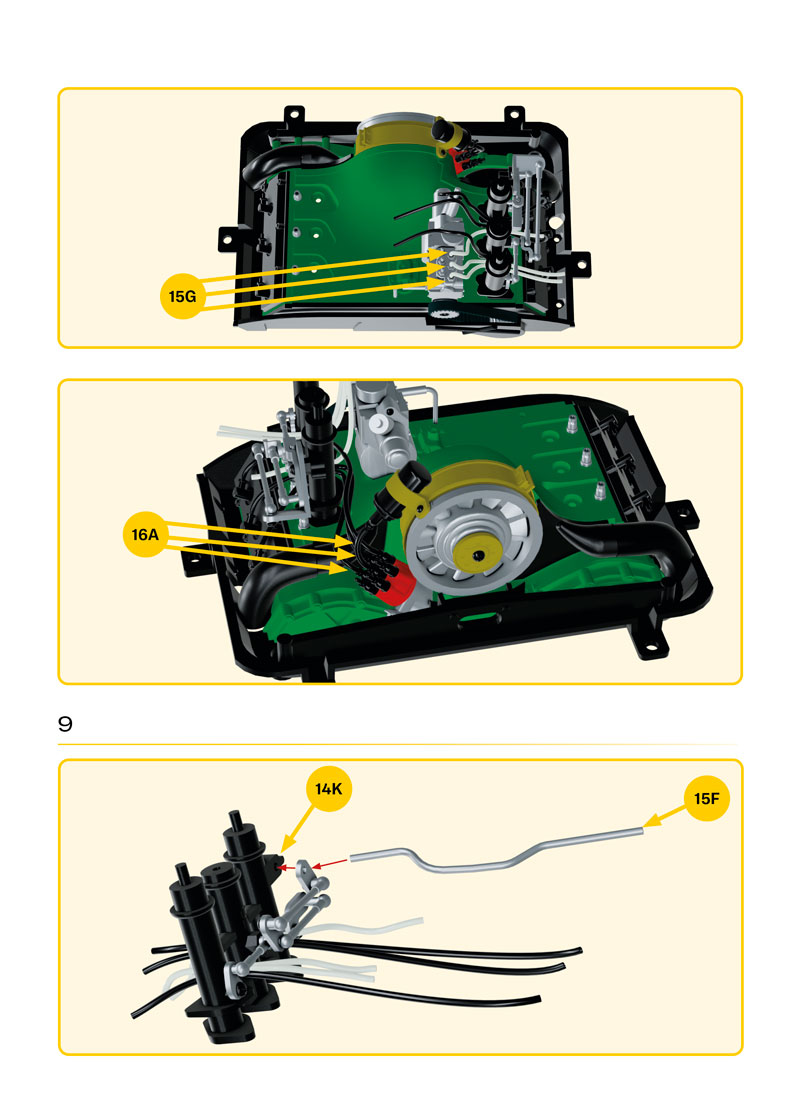 15G

16A

9

14K

15F