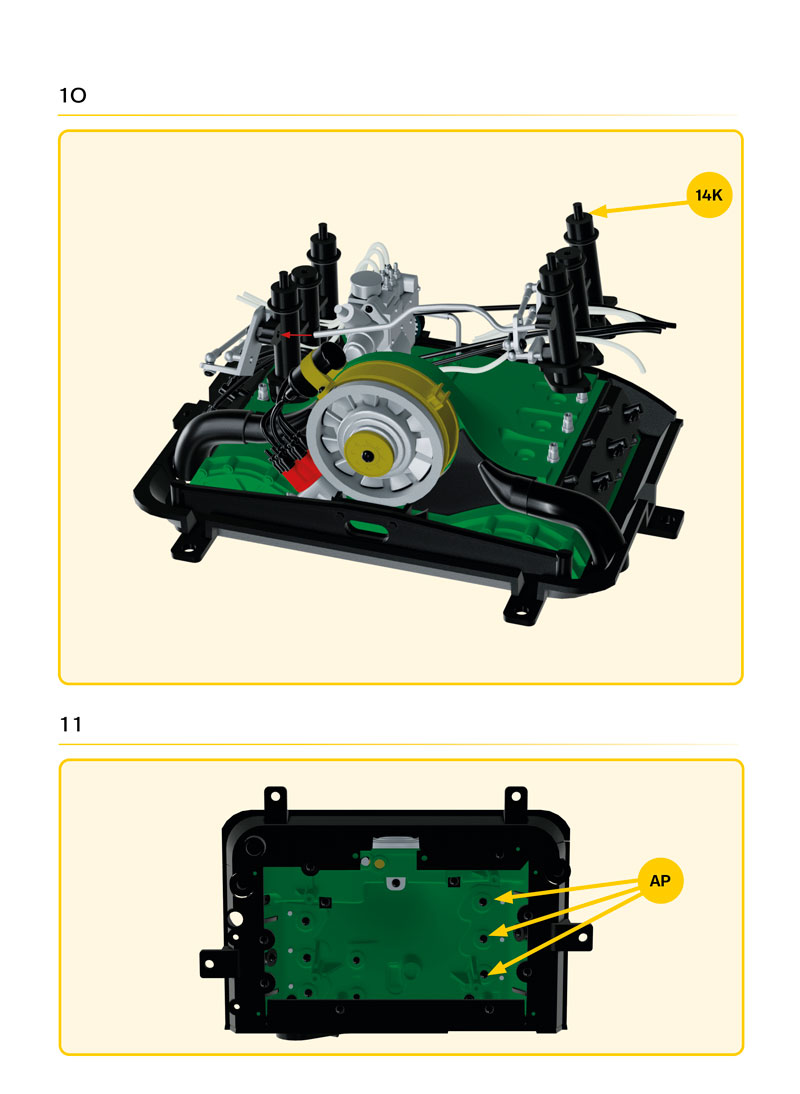 10

14K

11

AP