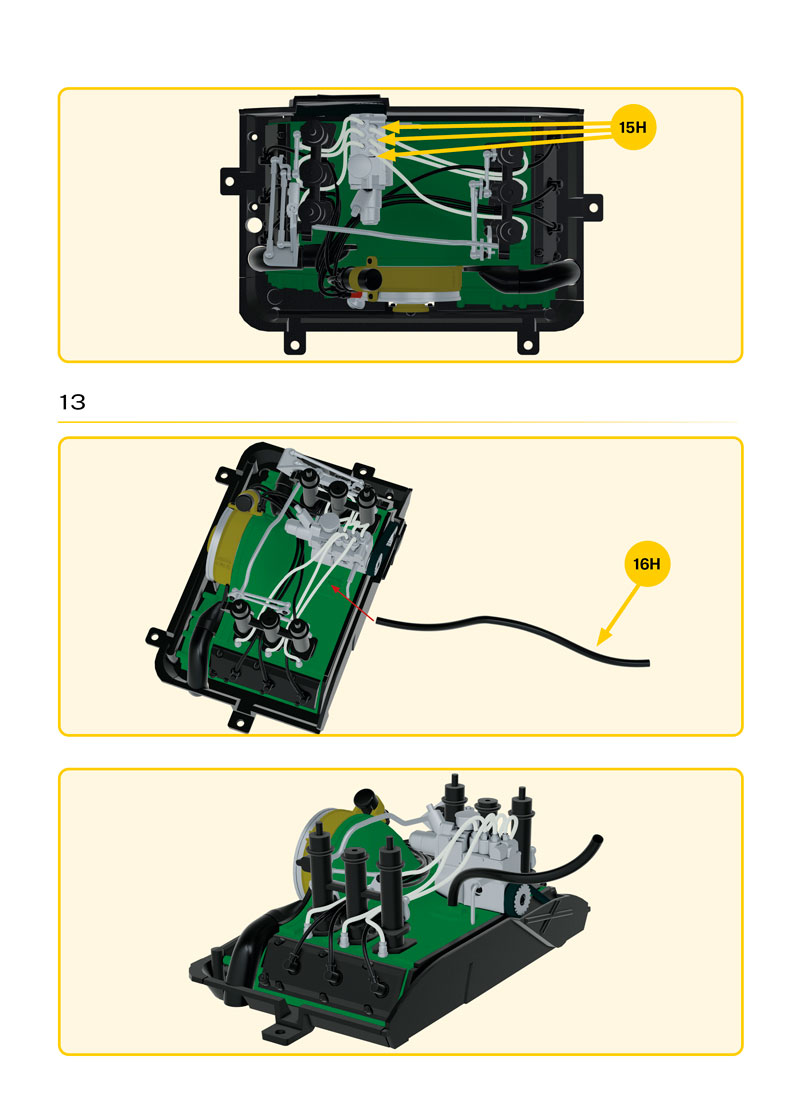 15H

13

16H