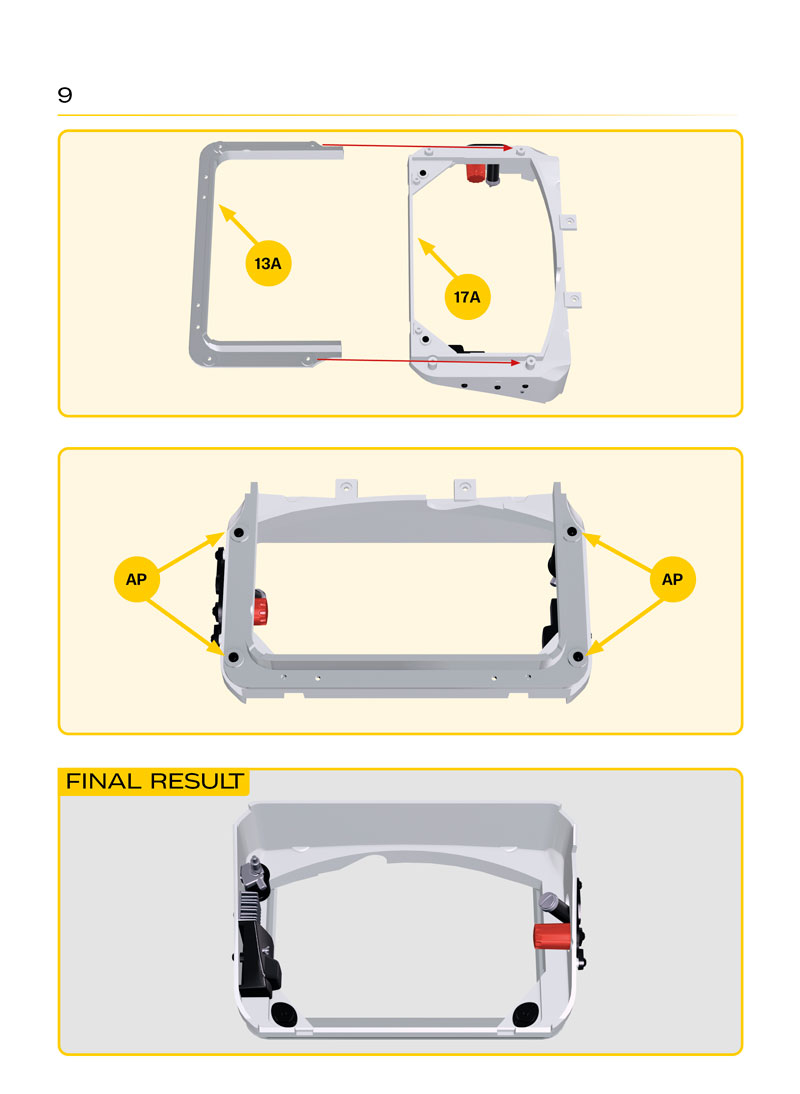 9

13A

17A

AP

AP

FINAL RESULT