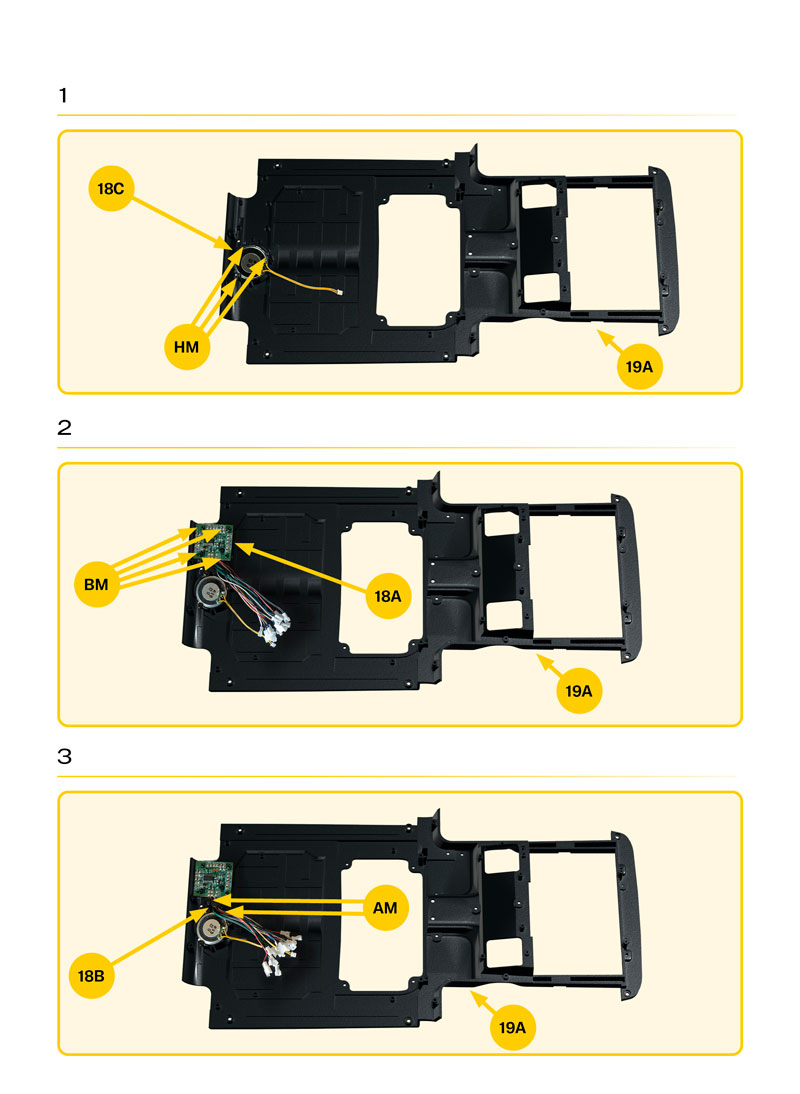 1

18C

HM

19A

2

BM

18A

19A

3

AM

18B

19A