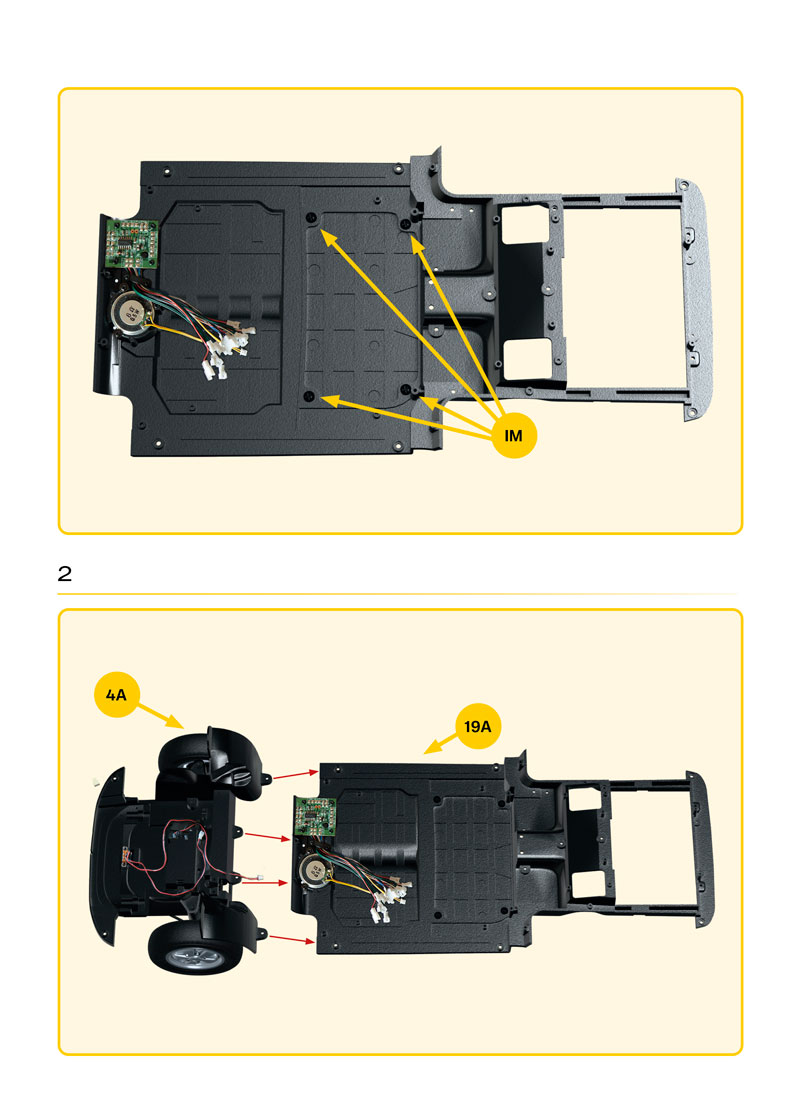 IM

2

4A

19A