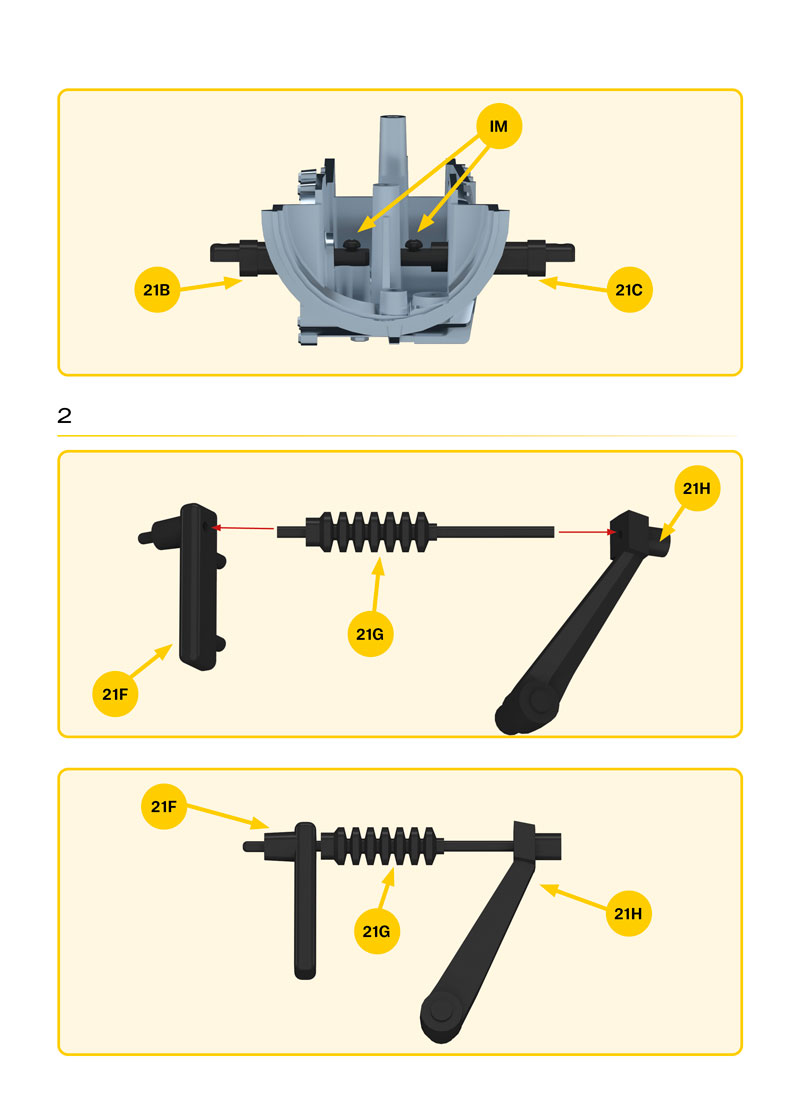 IM

21B

21C

2

21H

21G

21F

21F

21G

21H