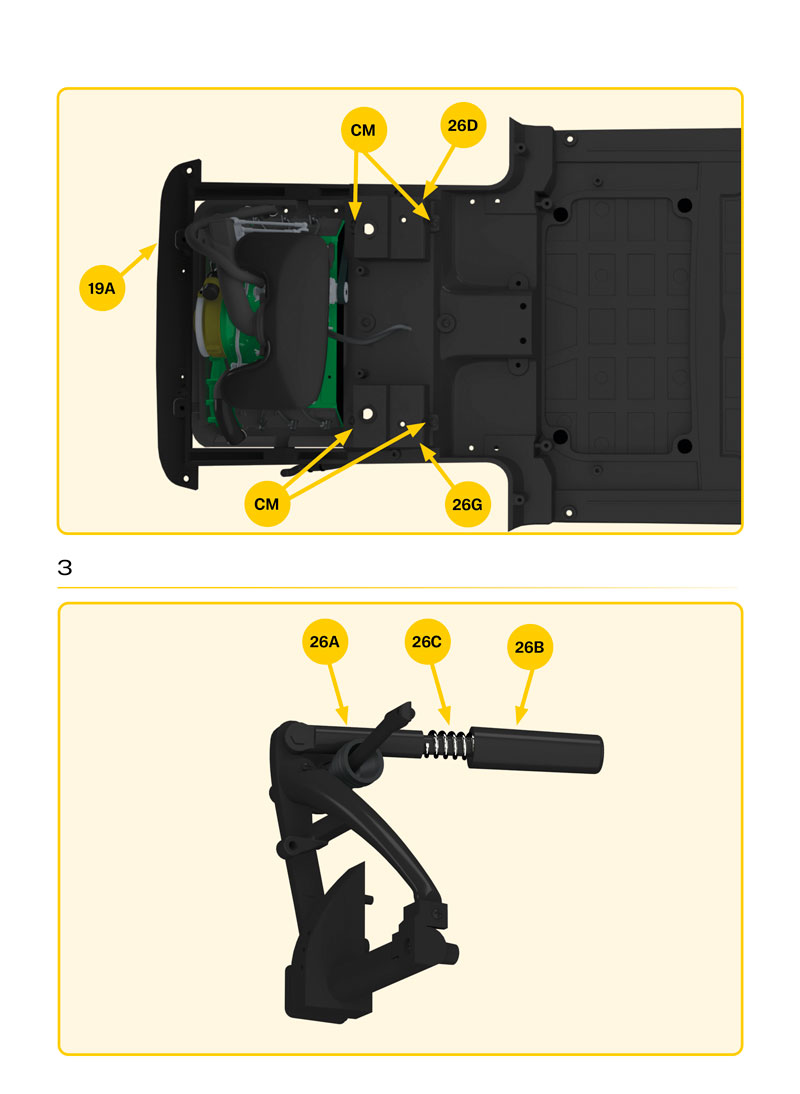 CM
26D
19A
CM
26G

3

26A
26C
26B