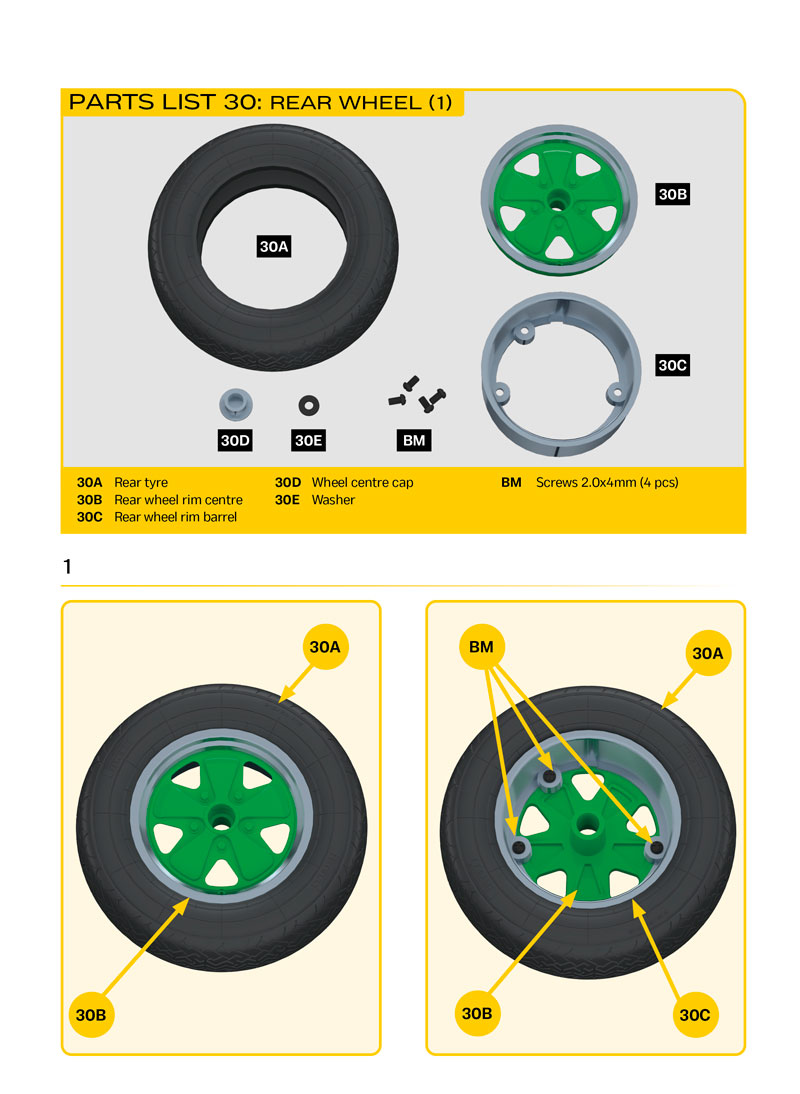 PARTS LIST 30: REAR WHEEL (1)

30A

30B

30C

30D

30E

BM

30A Rear tyre
30B Rear wheel rim centre
30C Rear wheel rim barrel
30D Wheel centre cap
30E Washer
BM Screws 2.0x4mm (4 pcs)

1

30A

30B

BM

30A

30B

30C