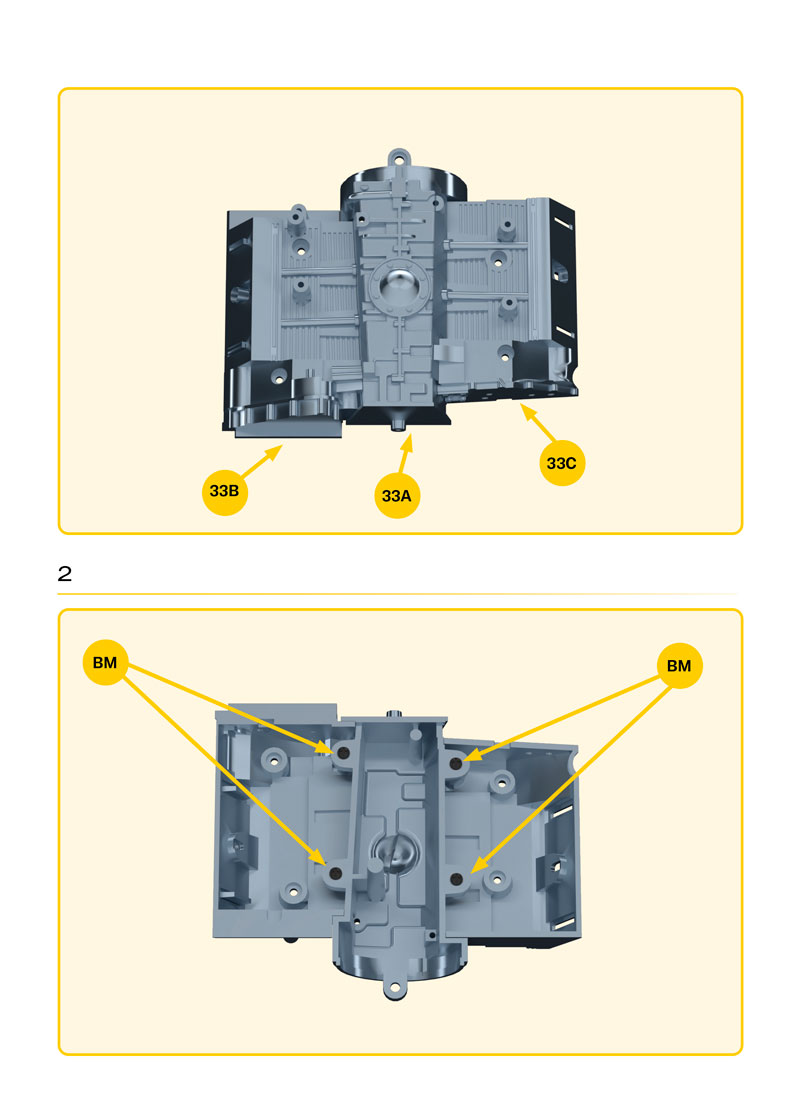 33B
33A
33C

2

BM
BM