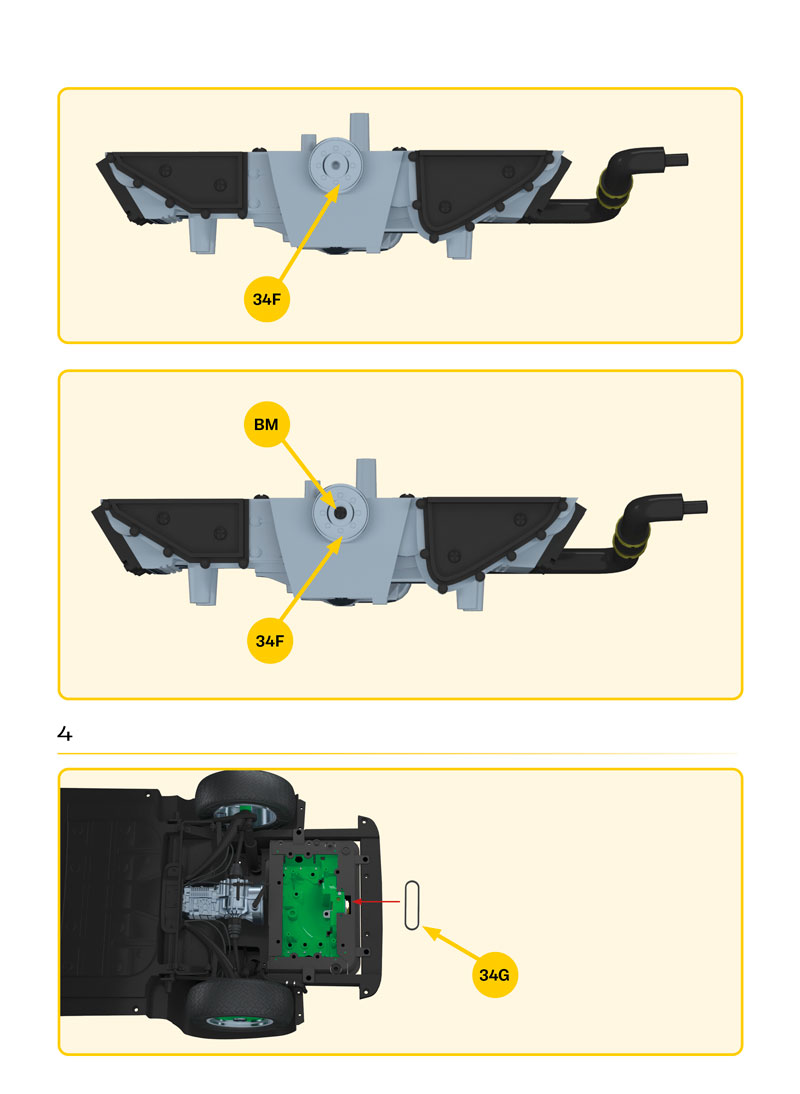 34F

BM

34F

4

34G