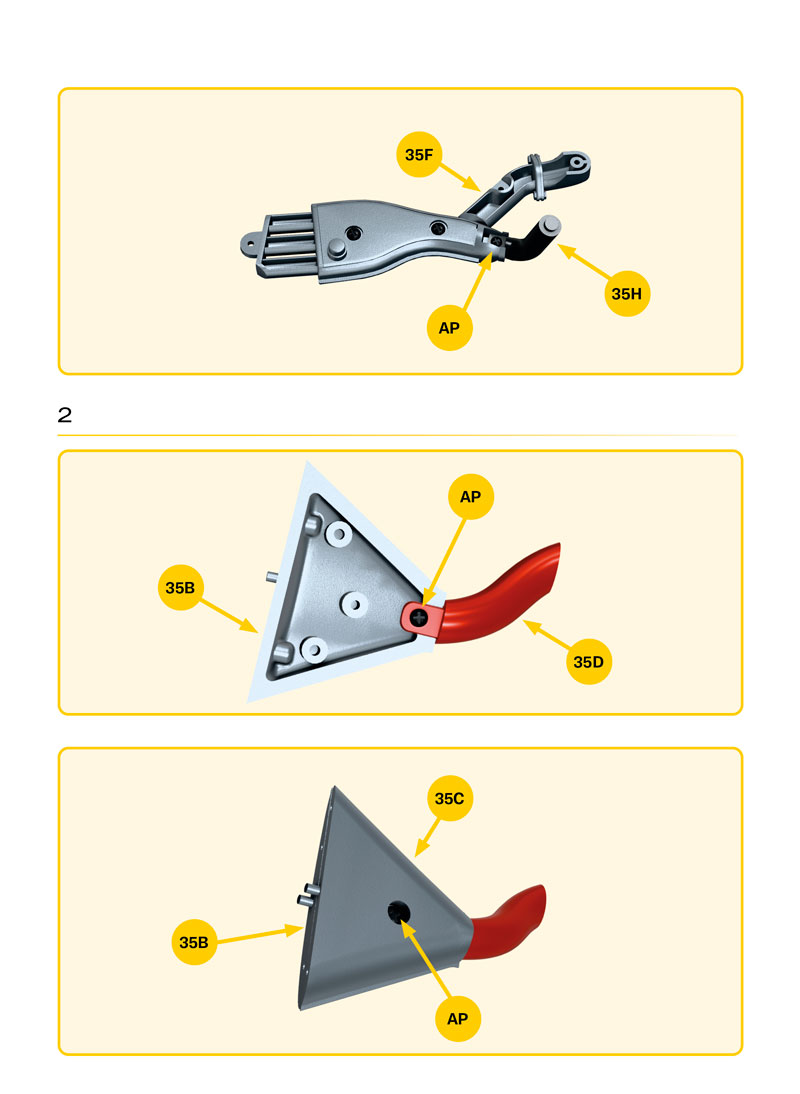 35F
35H
AP

2

AP
35B
35D

35C
35B
AP