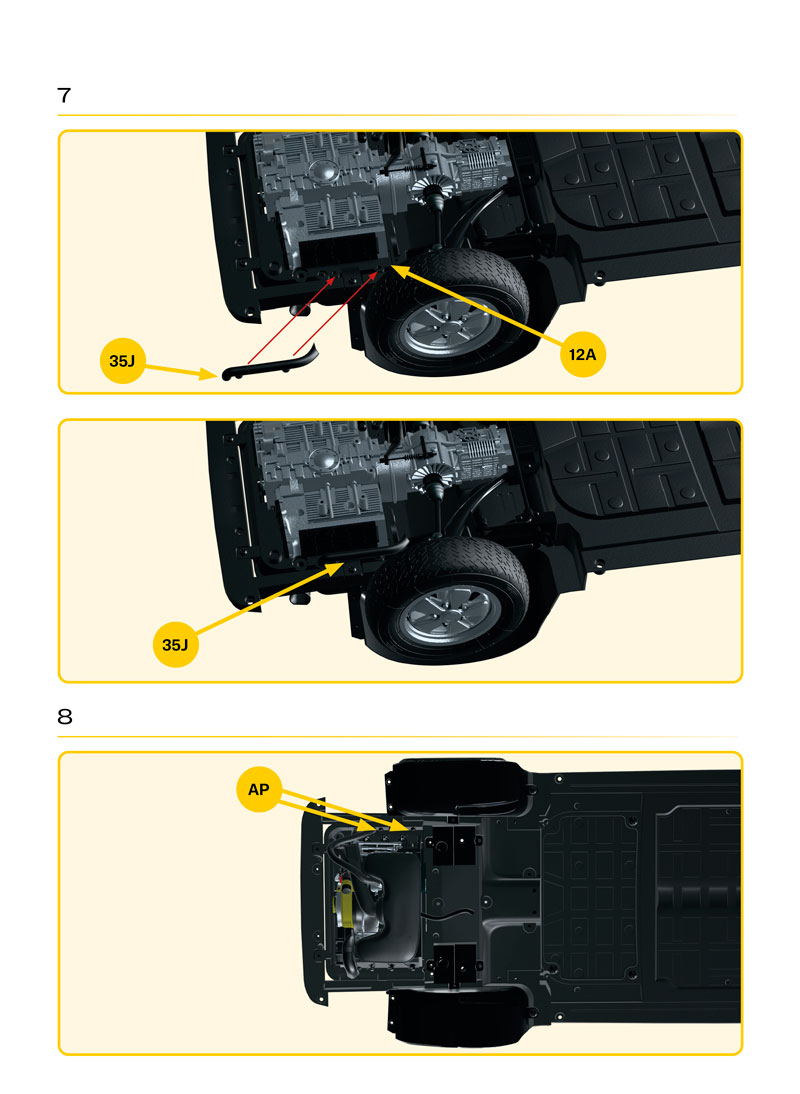 7

35J

12A

35J

8

AP