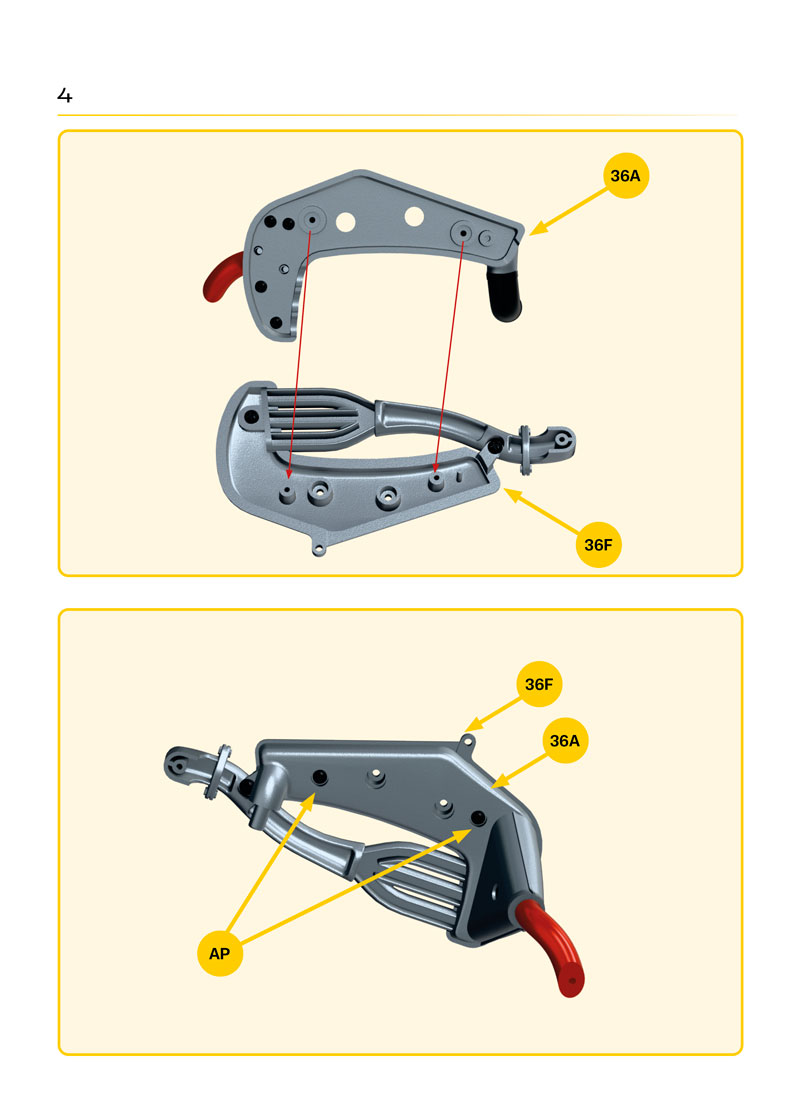 4

36A

36F

36F

36A

AP