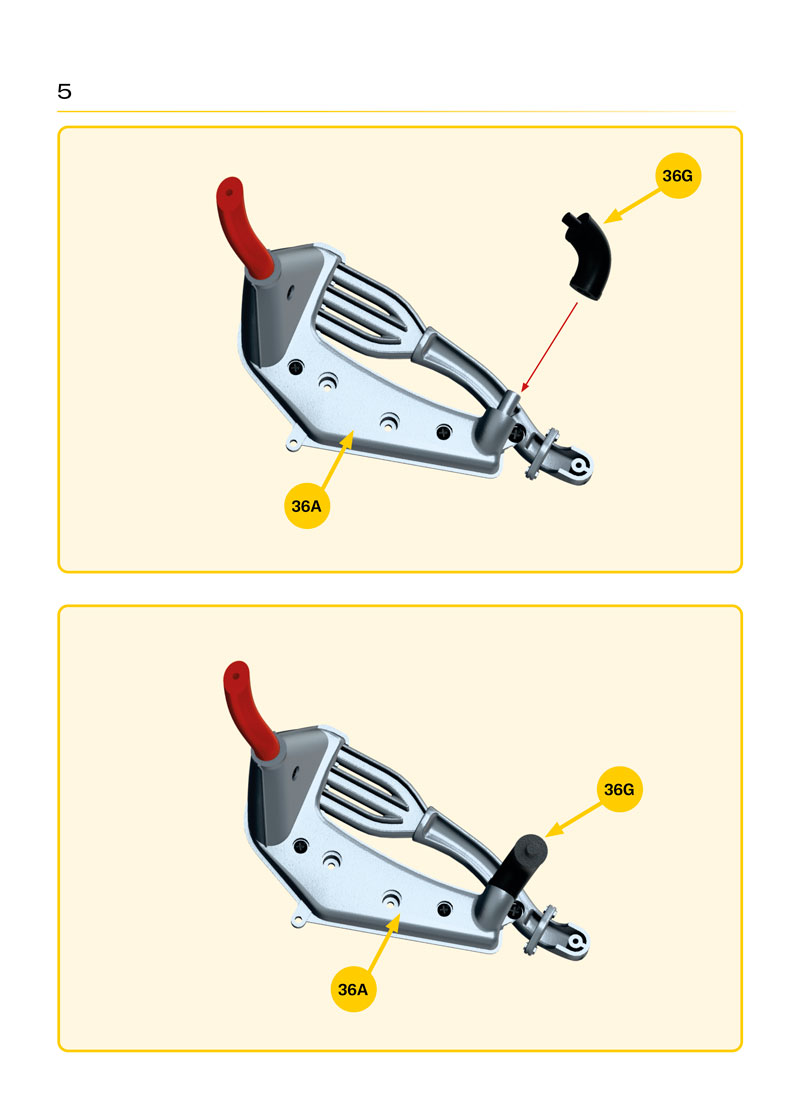 5

36G

36A

36G

36A