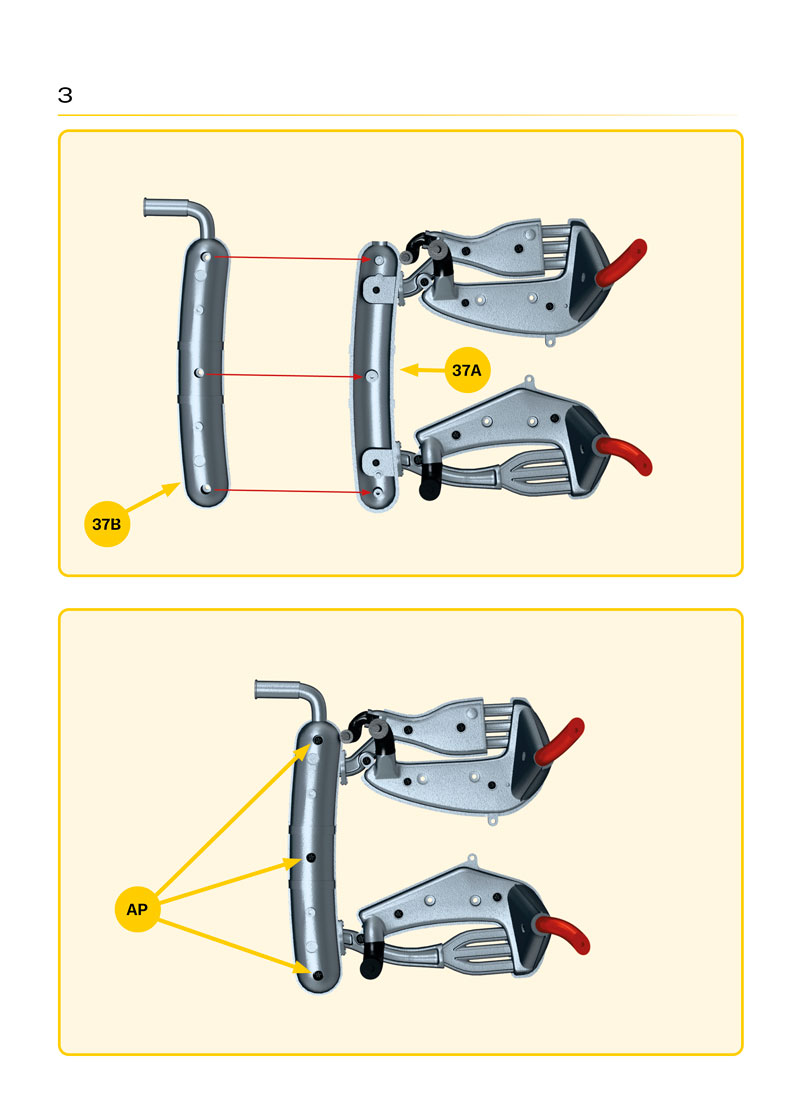 3

37A

37B

AP