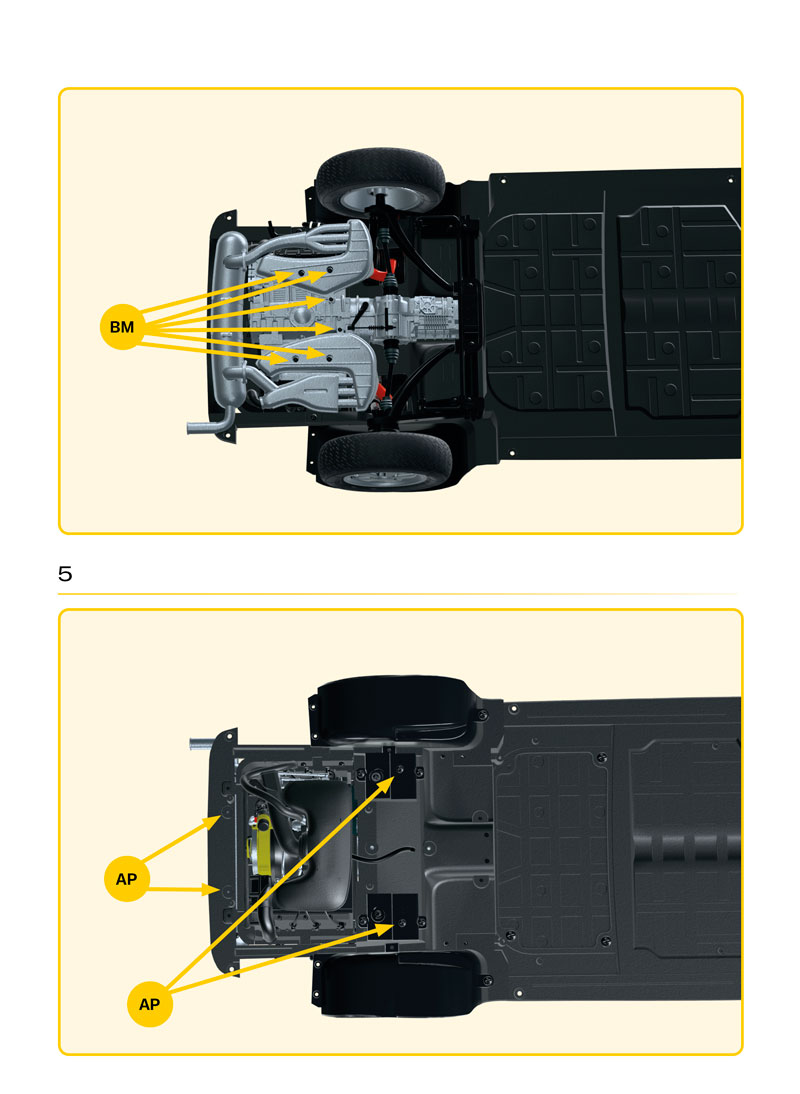 BM

5

AP

AP